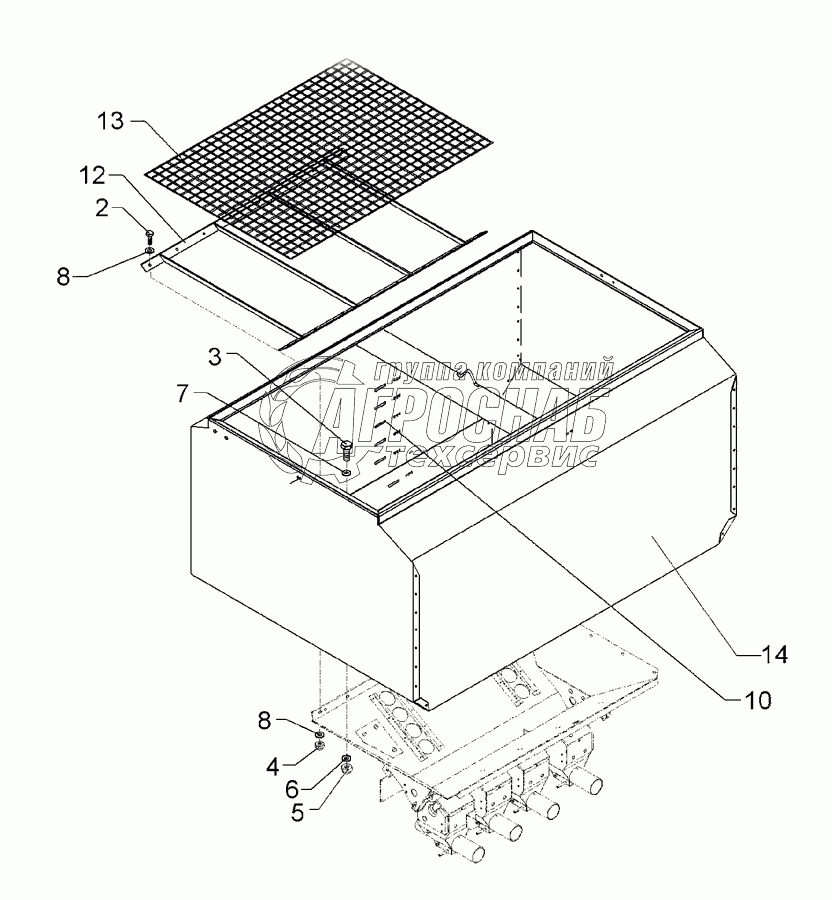 13
12
2
8
3
7
группа компаний
АГРОСНАБ
техсервис
14
10
8
4
6
5