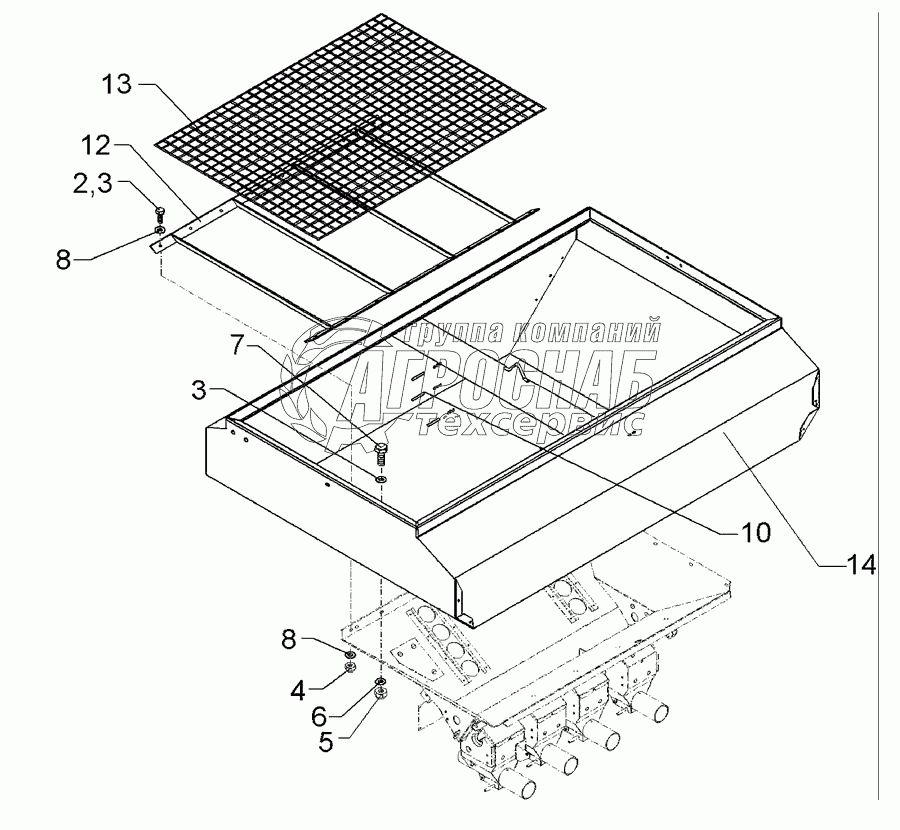 13
12
2,3
8
7
3
группа компаний
АГРОСНАБ
техсервис
10
14
8
4
6
5