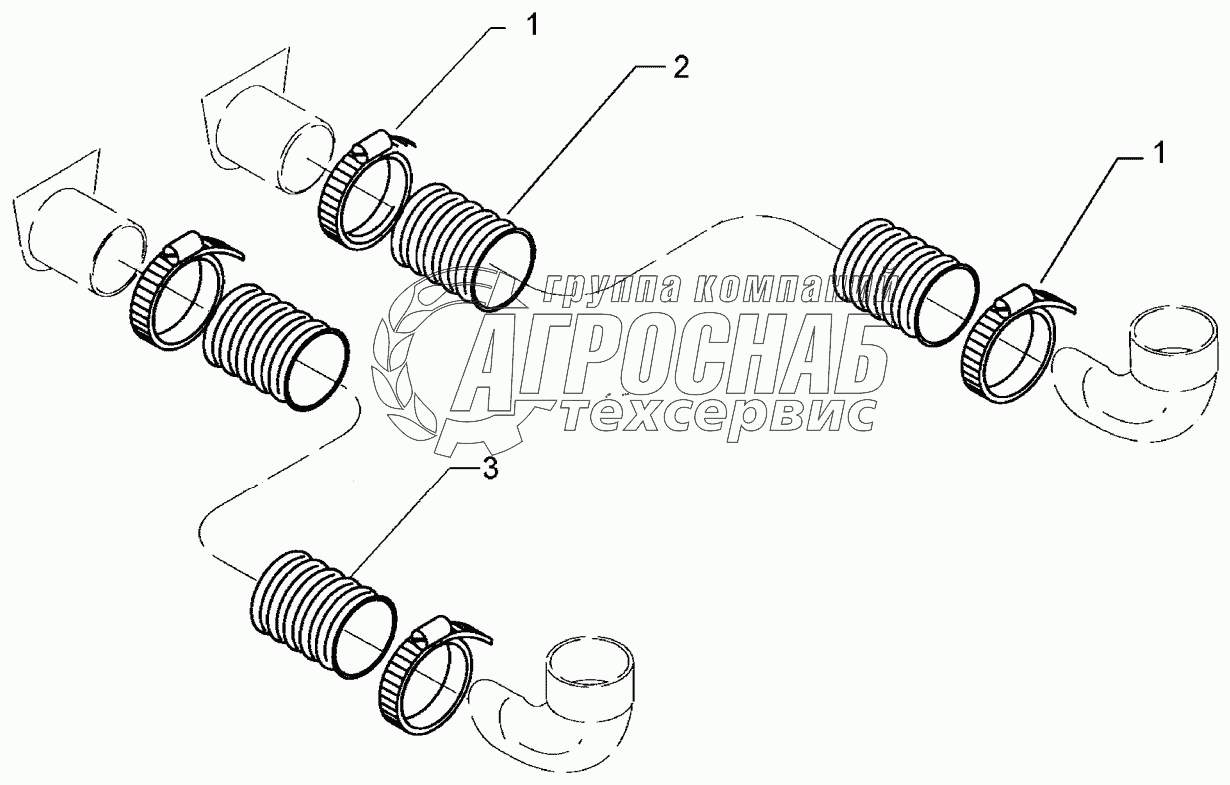 1
2
1
группа компаний
АГРОСНАБ
техсервис
3