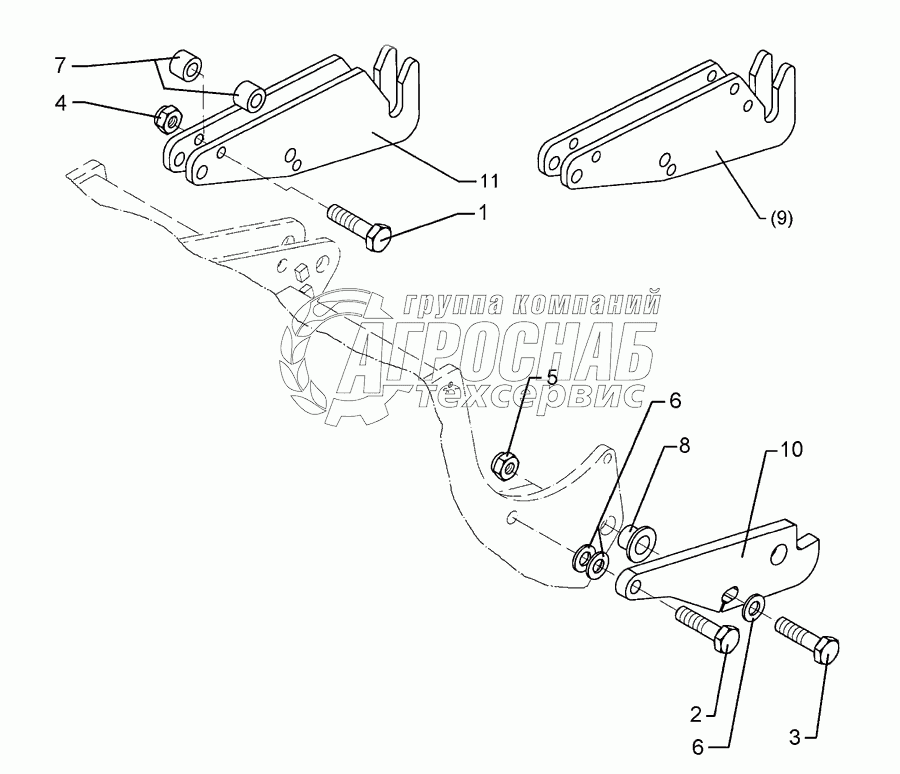 7
4
11
1
(9)
группа компаний
АГРОСНАБ
техсервис
5
6
8
10
2
6
3