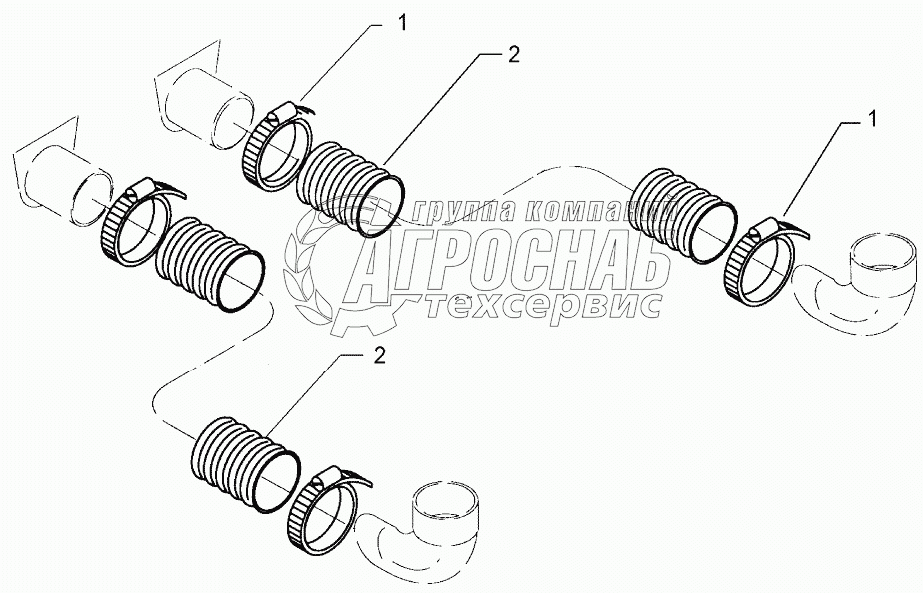 1
2
1
группа компаний
АГРОСНАБ
техсервис
2