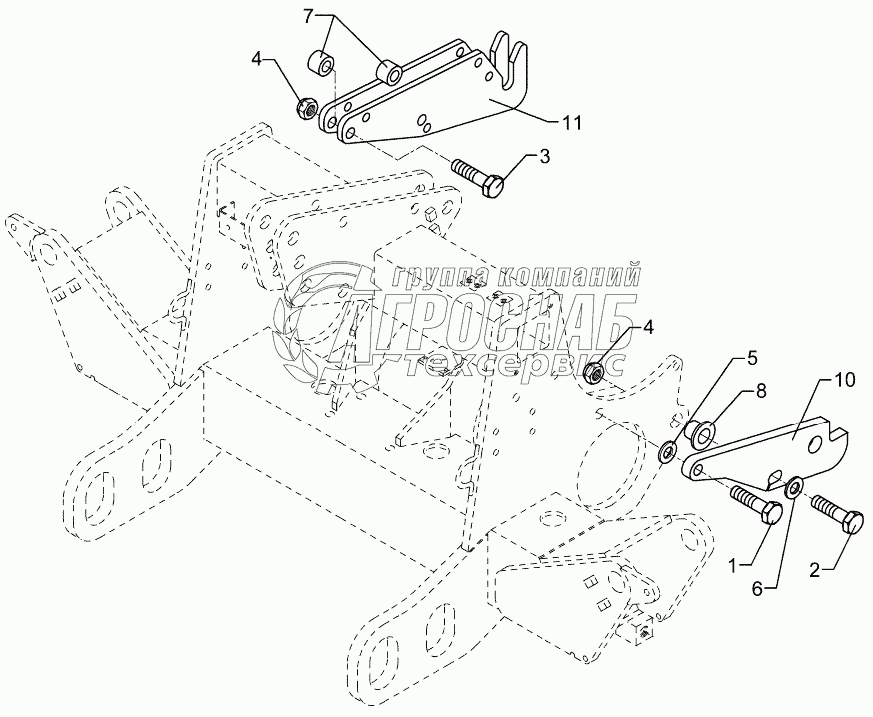 7
4
11
3
группа компаний
АГРОСНАБ
техсервис
4
5
8
10
1
6
2