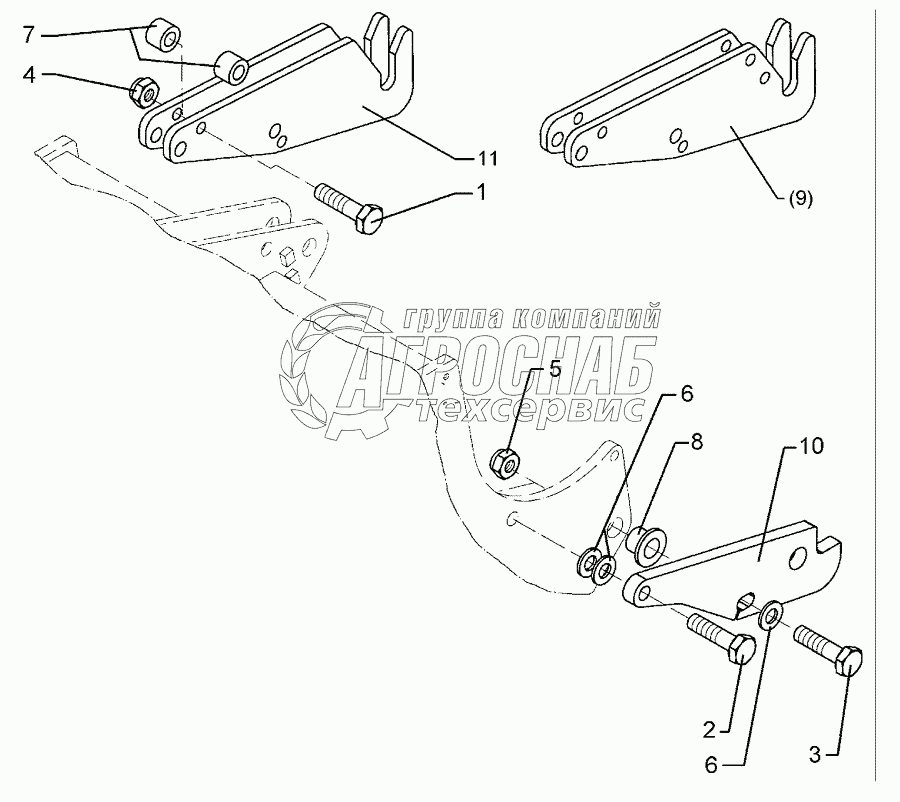 7
4
11
1
(9)
группа компаний
АГРОСНАБ
техсервис
5
6
8
10
2
6
3