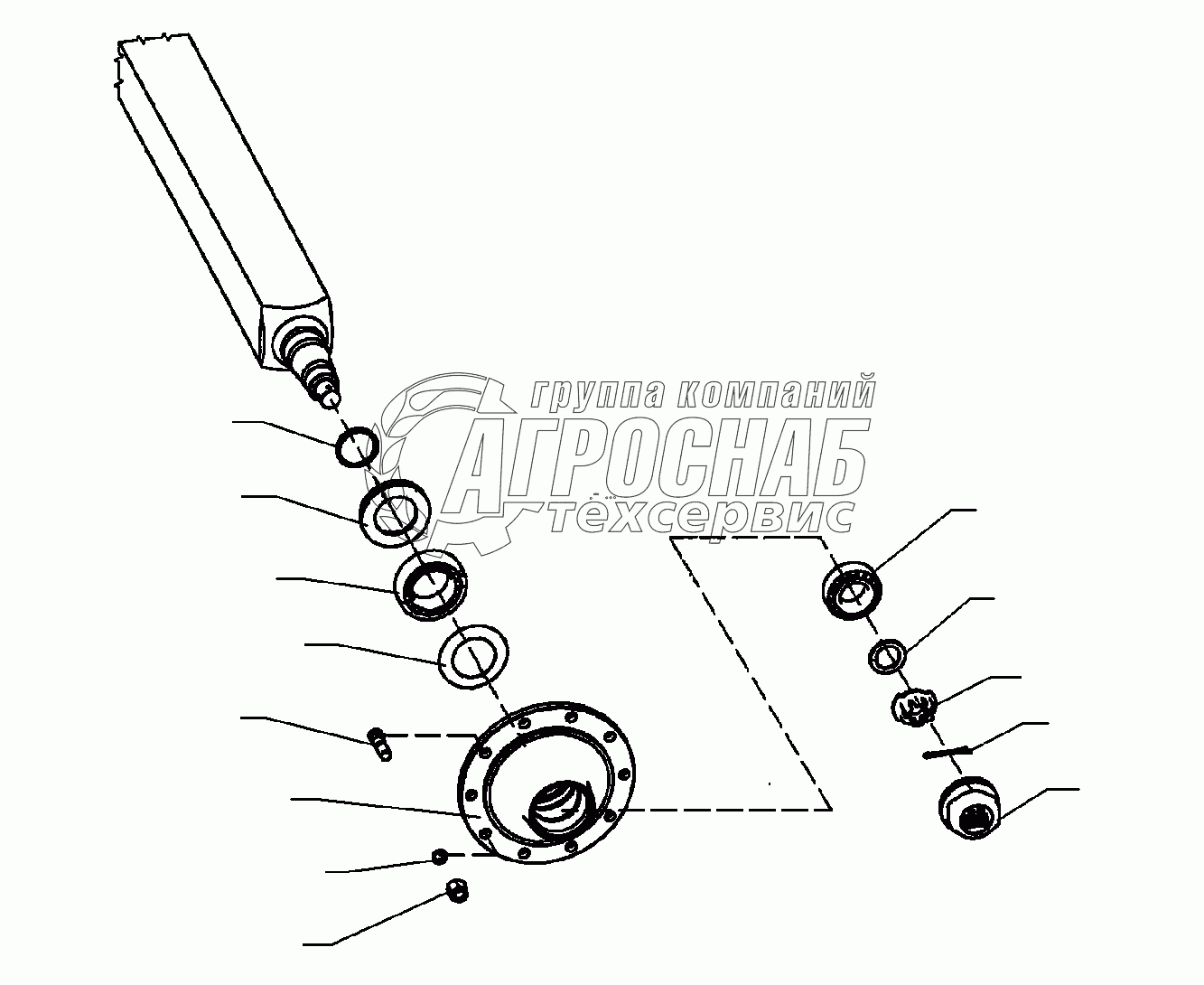 группа компаний
АГРОСНАБ
техсервис