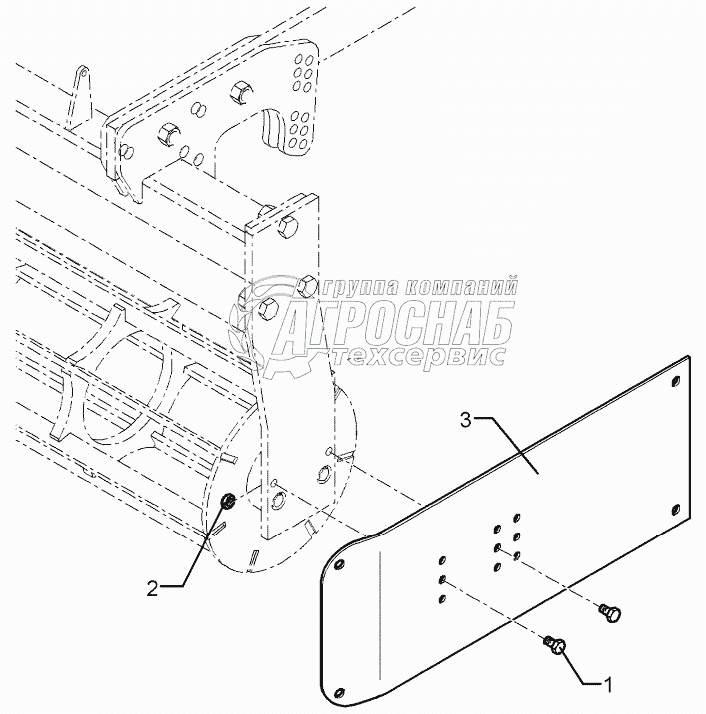 группа компаний
АГРОСНАБ
техсервис
3
2
1