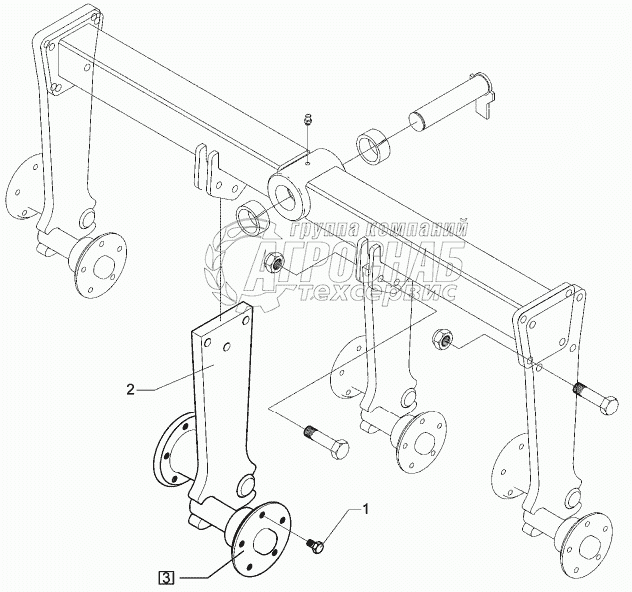 группа компаний
АГРОСНАБ
техсервис

2

1

3