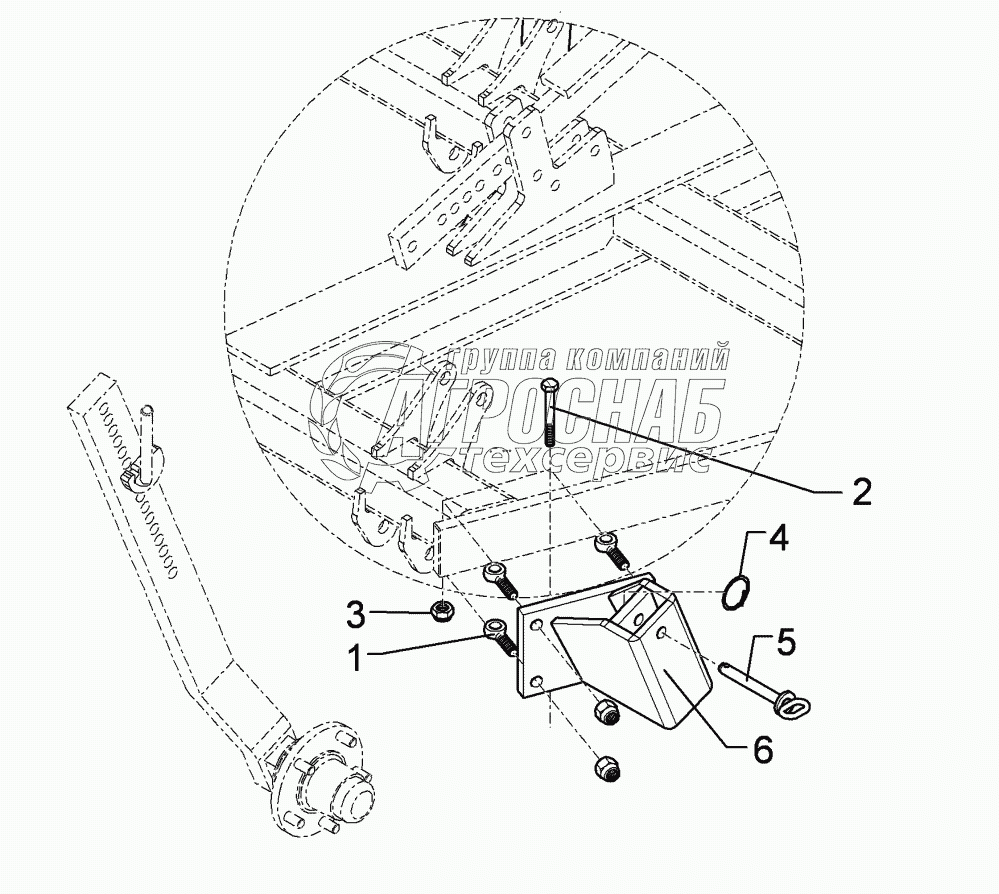 группа компаний
АГРОСНАБ
техсервис
2
4
3
1
5
6