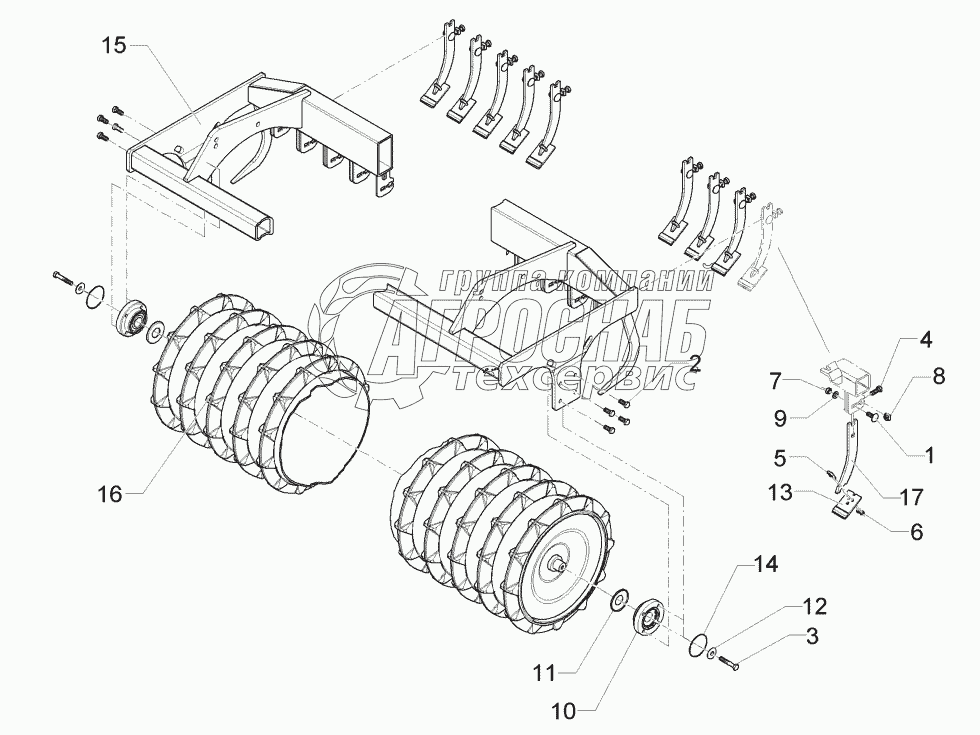 15

группа компаний
АГРОСНАБ
техсервис

2

4

7

8

9

1

5

17

13

6

16

14

12

3

11

10