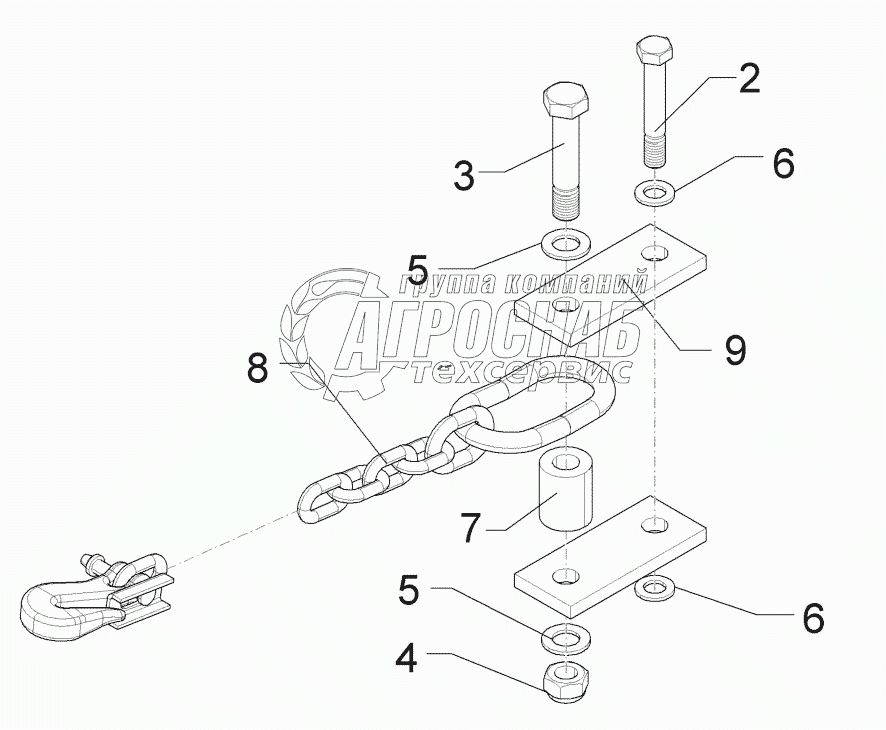 2
3
6
5
группа компаний
АГРОСНАБ
техсервис
9
8
7
5
6
4