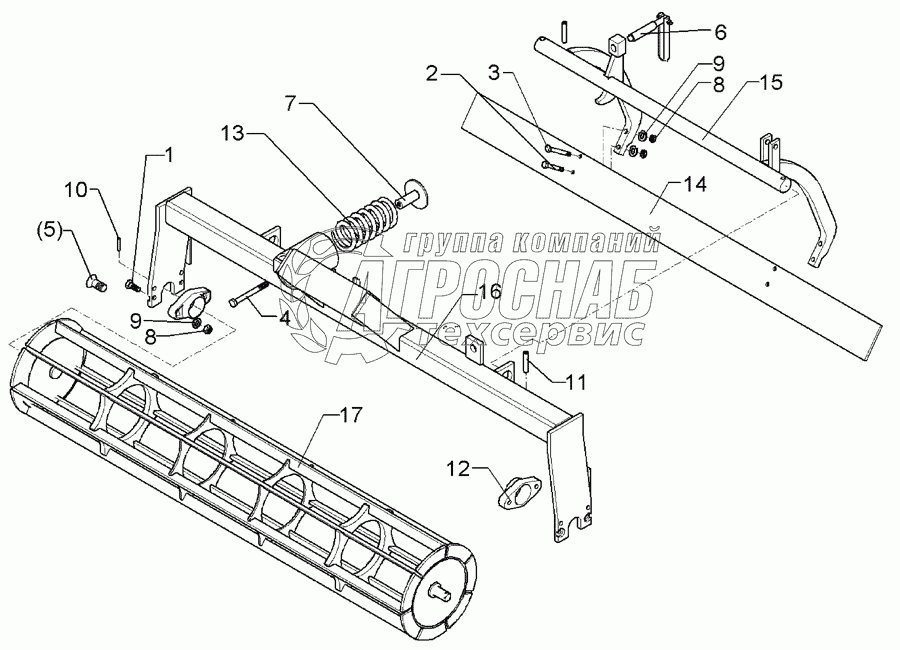 6
2
3
9
8
15
7
13
14
1
10
(5)
группа компаний
АГРОСНАБ
техсервис
16
9
8
4
11
17
12