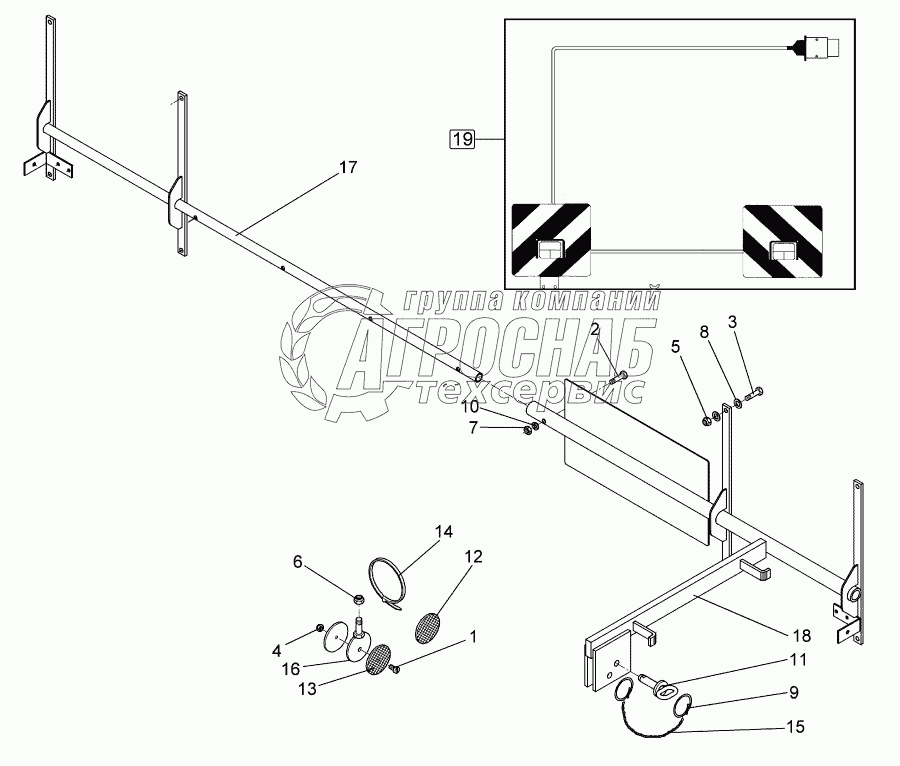 19
17
группа компаний
АГРОСНАБ
техсервис
2
5
8
3
10
7
14
6
12
4
16
13
1
18
11
9
15