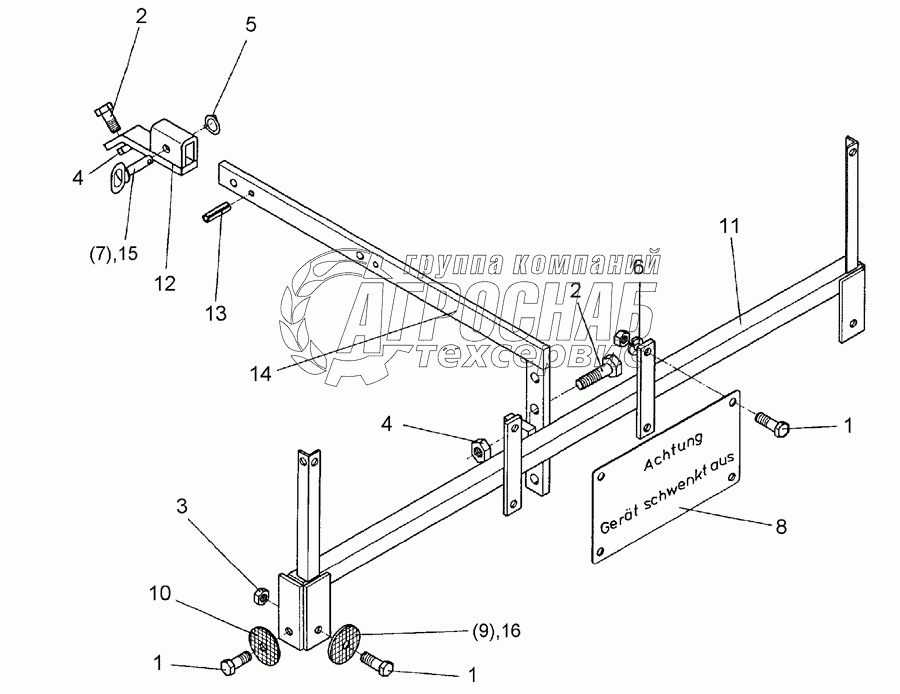 2
5
4
(7),15
12
13
группа компаний
АГРОСНАБ
техсервис
14
2
6
11
4
1
Achtung
Gerät schwenkt aus
8
3
10
(9),16
1
1