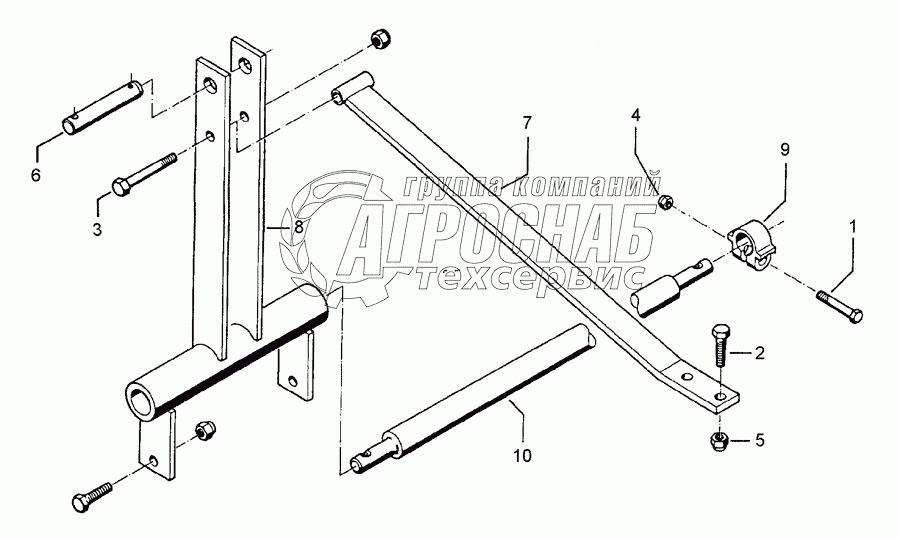 6
3
8
7
4
9
1
2
5
10
группа компаний
АГРОСНАБ
техсервис