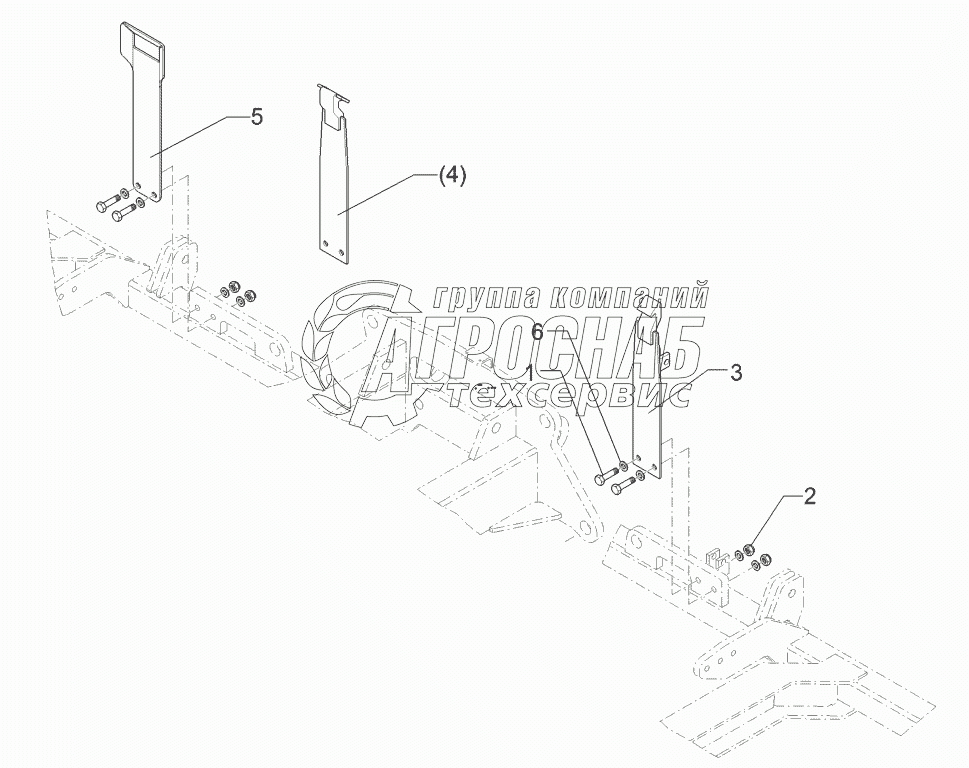 5
(4)
группа компаний
АГРОСНАБ
техсервис
6
1
3
2