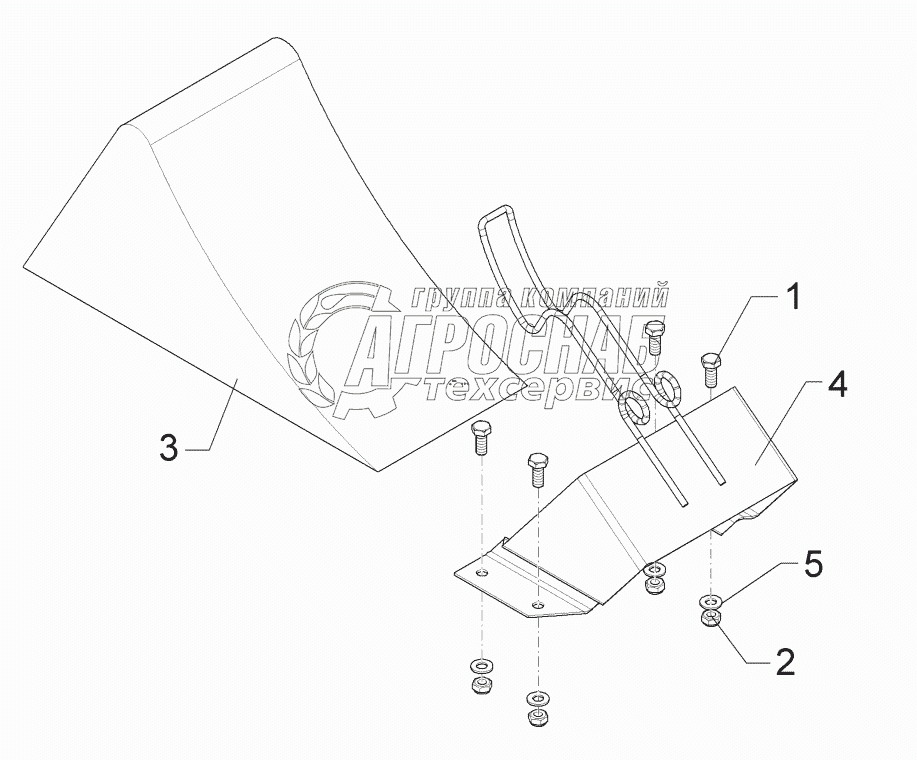 группа компаний
АГРОСНАБ
техсервис

1
4
3
5
2