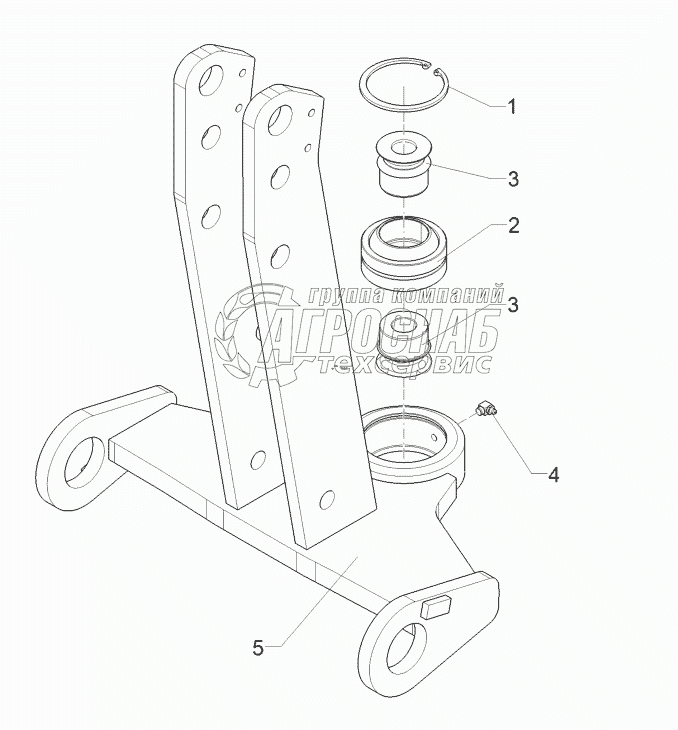 1
3
2
группа компаний
АГРОСНАБ
техсервис
3
4
5