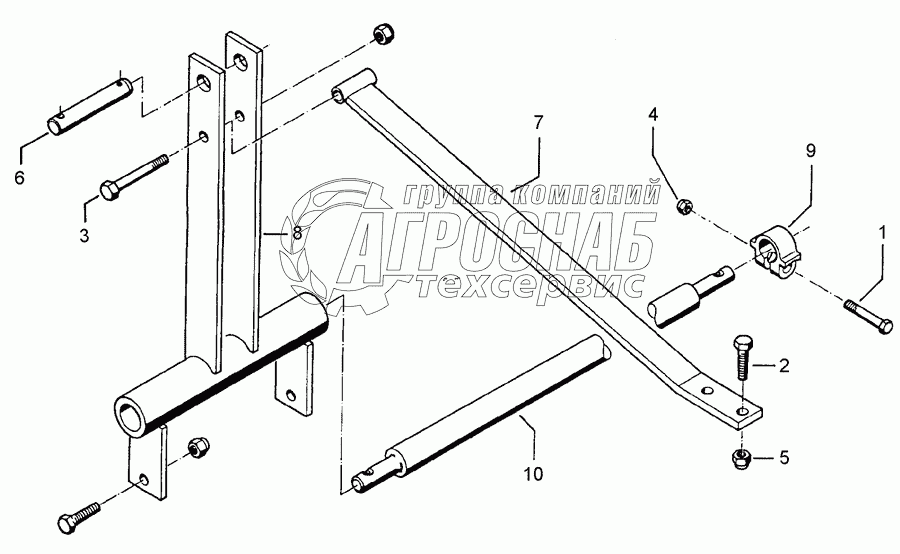 6
3
8
7
4
9
1
2
5
10
группа компаний
АГРОСНАБ
техсервис