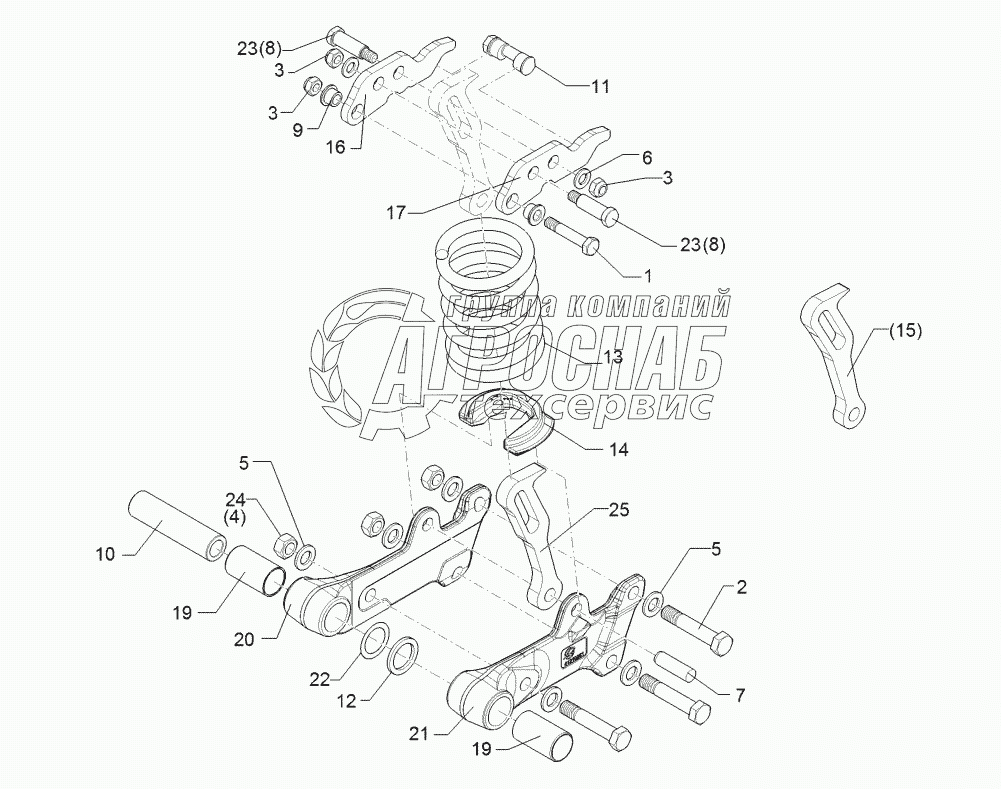 23(8)
3
3
9
16
11
6
3
17
23(8)
1
группа компаний
АГРОСНАБ
техсервис
13
(15)
14
5
24
(4)
10
19
20
25
5
2
22
12
7
21
19