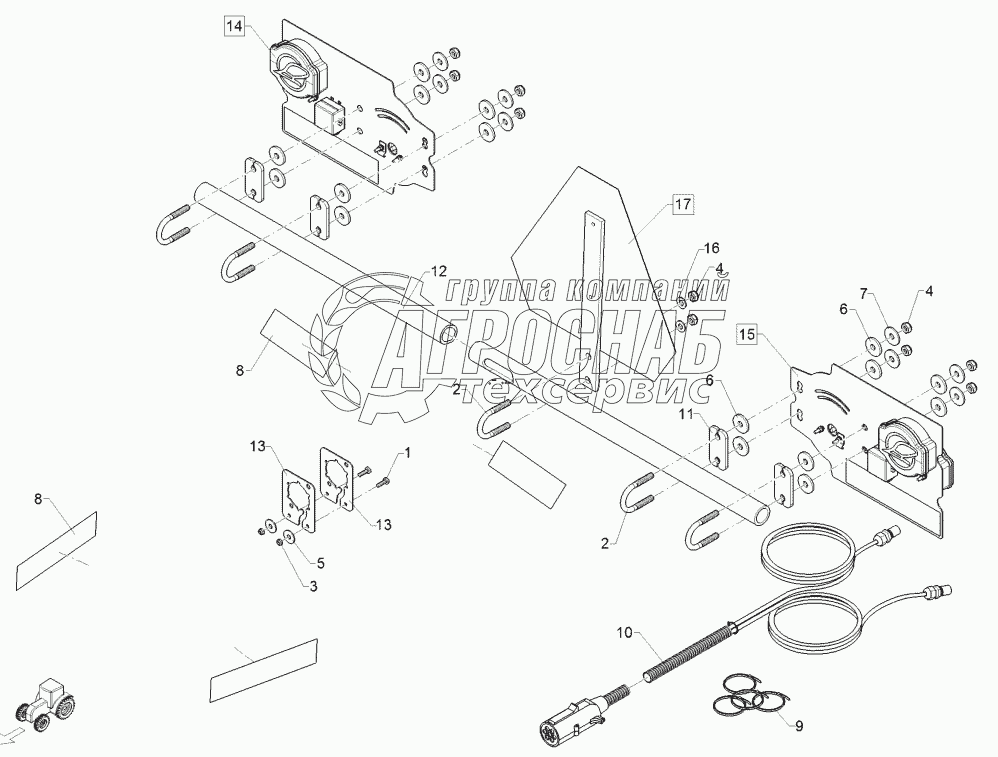 14
17
16
4
12
группа компаний
АГРОСНАБ
техсервис
7
4
6
15
8
2
6
11
13
1
13
5
3
8
2
10
9