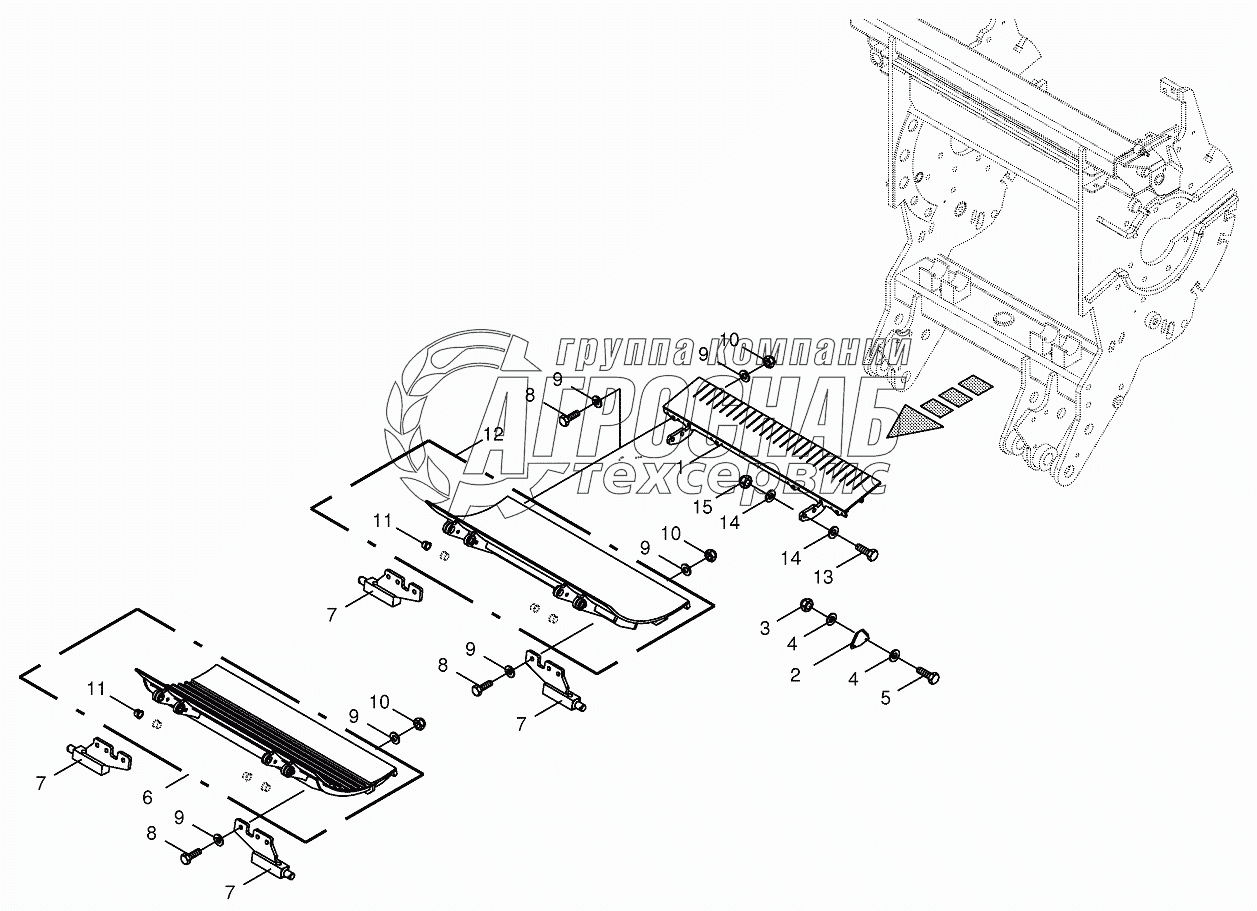 группа компаний
АГРОСНАБ
техсервис

10
9
9
8
12
1
15
14
14
13
11
10
9
7
3
4
2
4
5
9
8
7
11
10
9
7
6
9
8
7