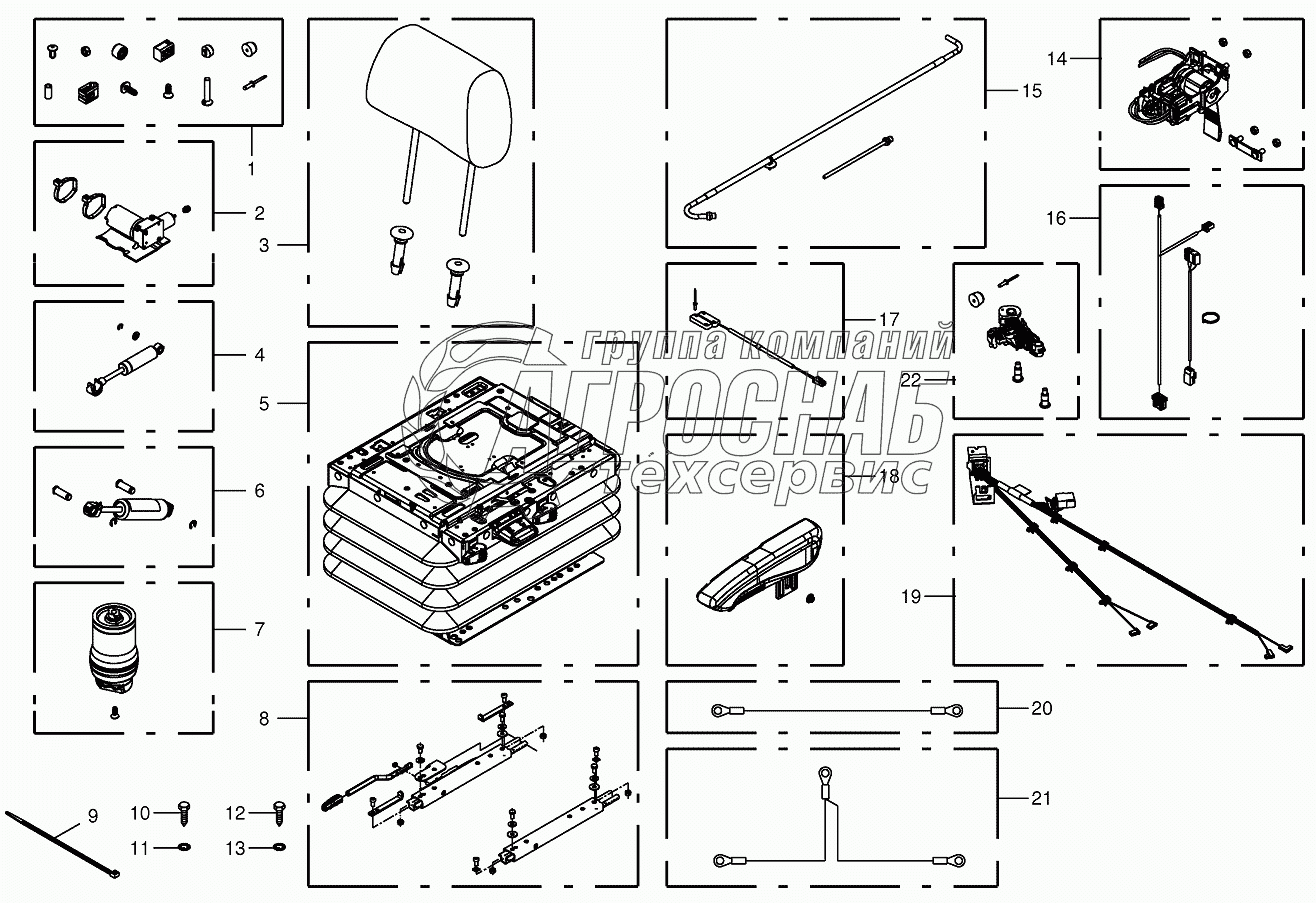 1
2
3
4
5
6
7
8
9
10
11
12
13
14
15
16
17
18
19
20
21
22
группа компаний
АГРОСНАБ
техсервис