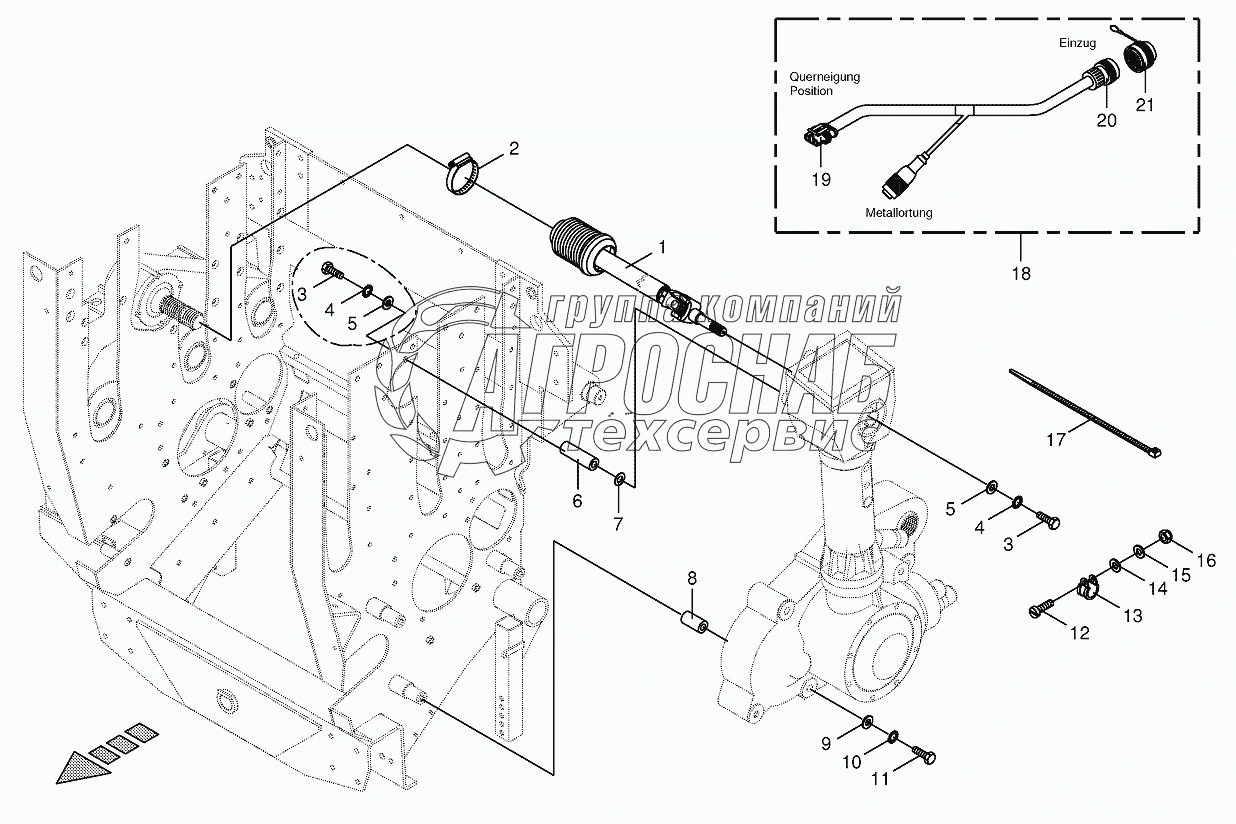 Einzug

Querneigung Position

21

20

19

Metallortung

18

2

1

3

4

5

группа компаний
АГРОСНАБ
техсервис

17

6

7

5

4

3

16

15

14

13

12

8

9

10

11