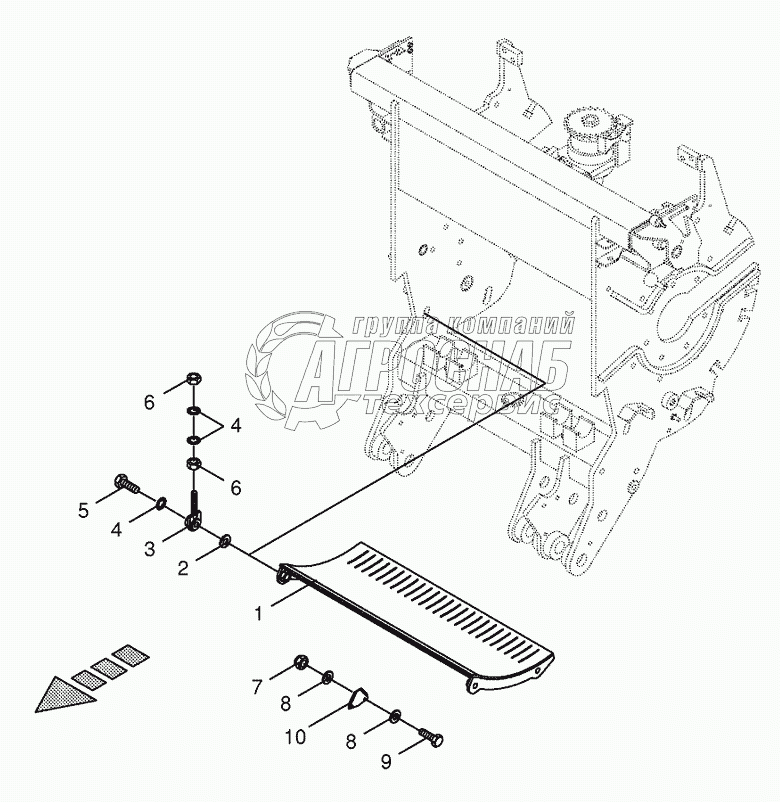 группа компаний
АГРОСНАБ
техсервис

6
4
6
5
4
3
2
1
7
8
10
8
9