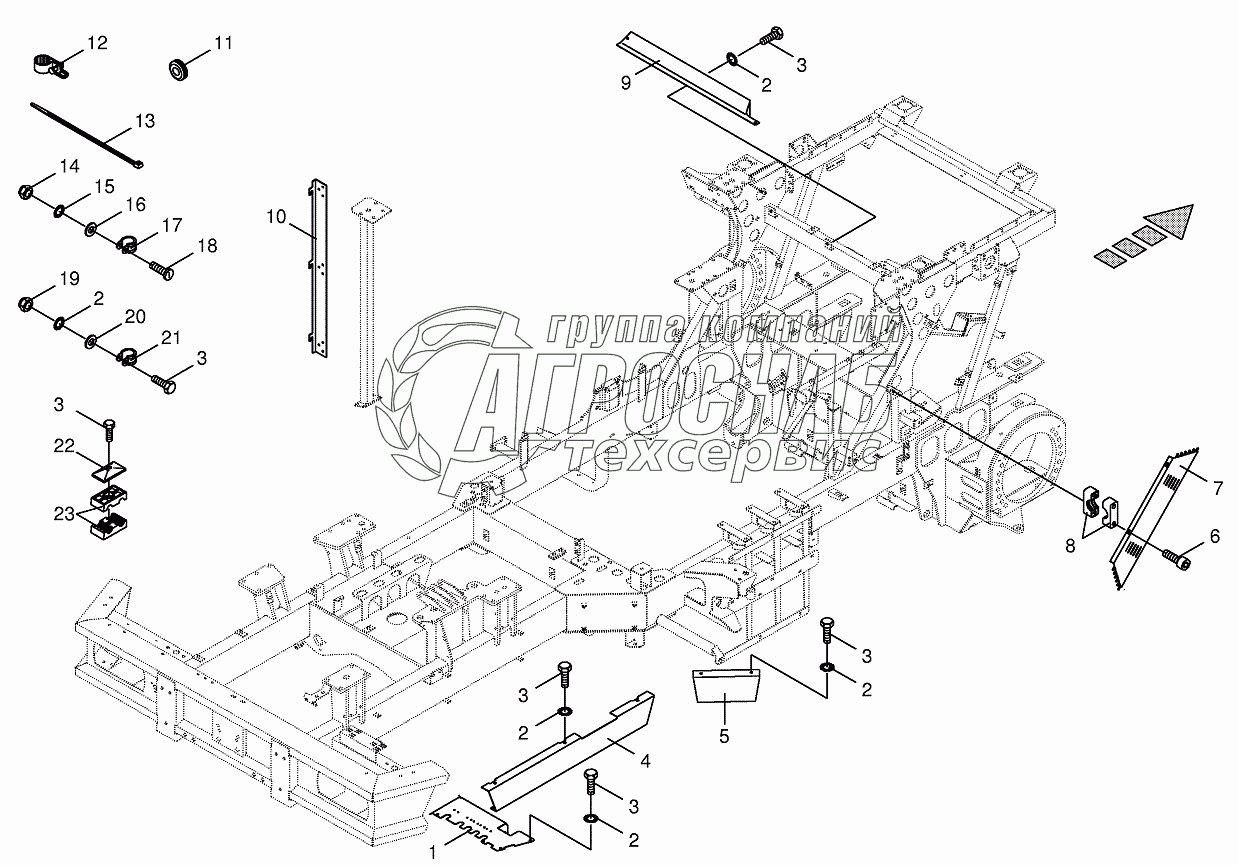 12
11
13
14
15
16
17
18
19
2
20
21
3
3
22
23
10
9
2
3
группа компаний
АГРОСНАБ
техсервис
7
8
6
3
2
5
3
2
4
3
2
1