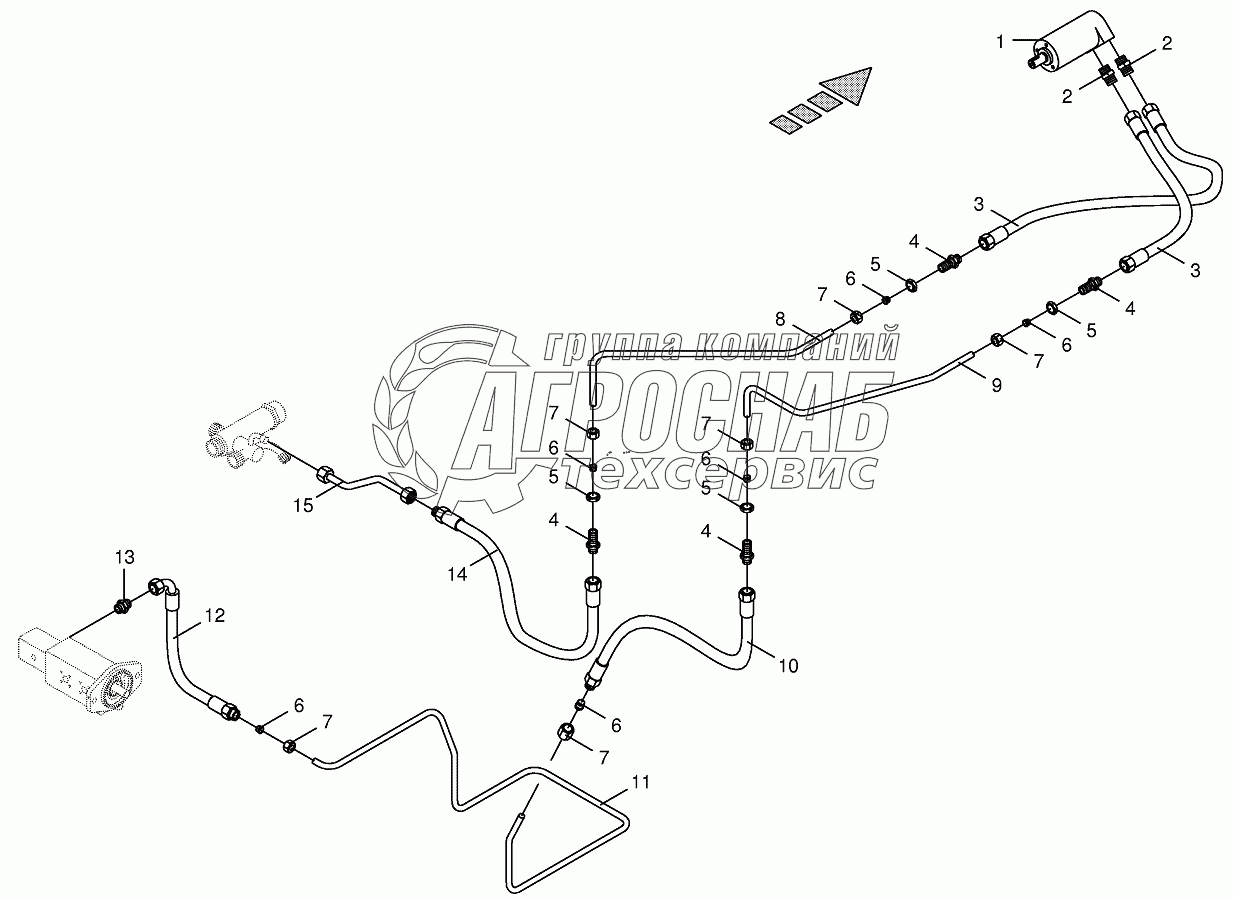 1
2
2
3
3
4
5
6
7
8
4
5
6
7
9
группа компаний
АГРОСНАБ
техсервис
7
6
5
4
7
6
5
4
15
14
13
12
10
6
7
6
7
11