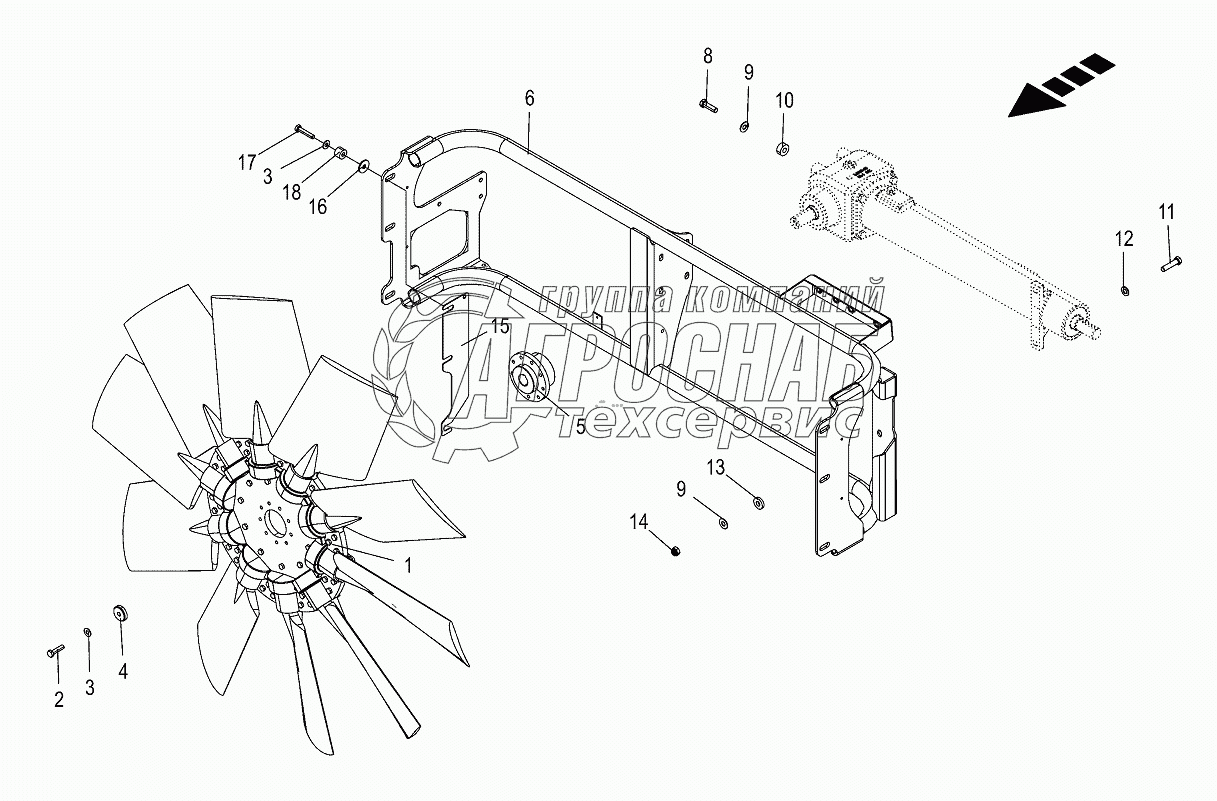 8
9
10
6
17
3
18
16
11
12
группа компаний
АГРОСНАБ
техсервис
15
5
13
9
14
1
2
3
4