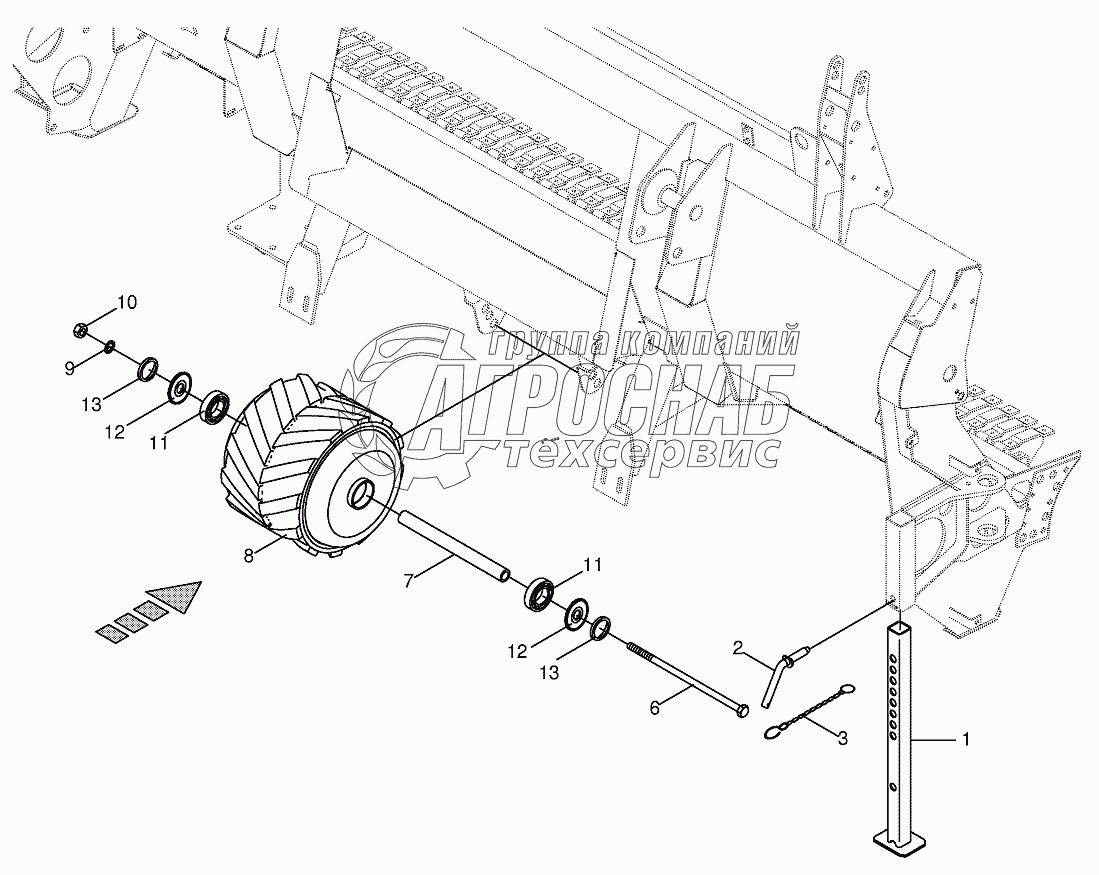 10
9
13
12
11
8
7
11
12
13
6
2
3
1
группа компаний
АГРОСНАБ
техсервис