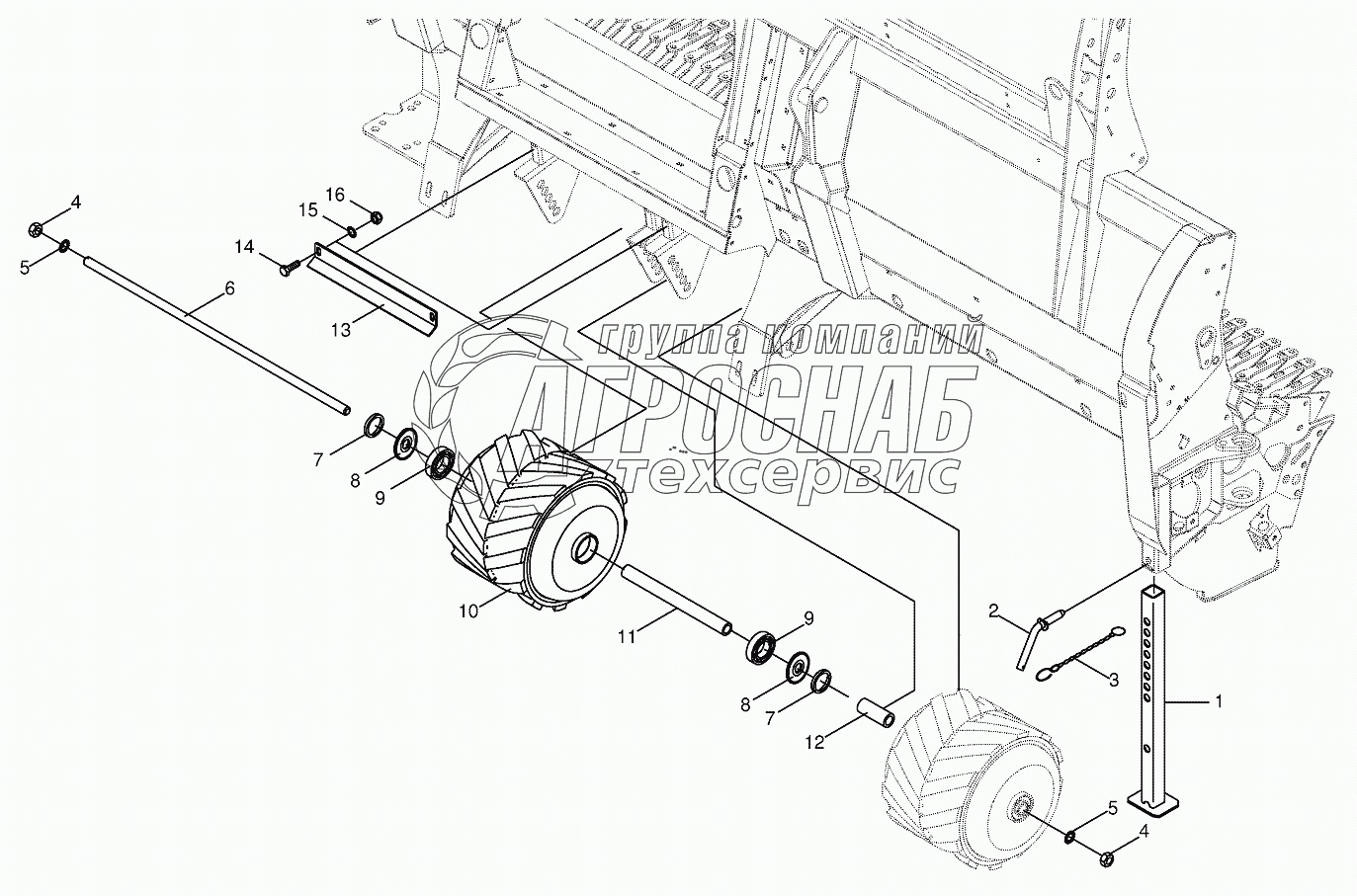 4
5
16
15
14
6
13
группа компаний
АГРОСНАБ
техсервис
7
8
9
10
11
9
8
7
12
2
3
1
5
4