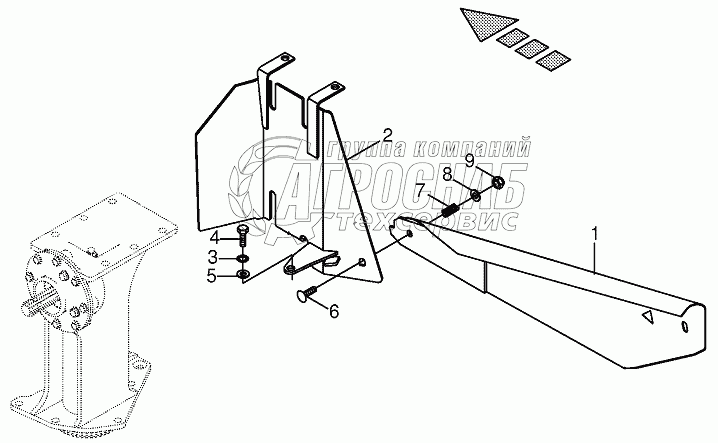 группа компаний
АГРОСНАБ
техсервис

2
9
8
7
1
4
3
5
6