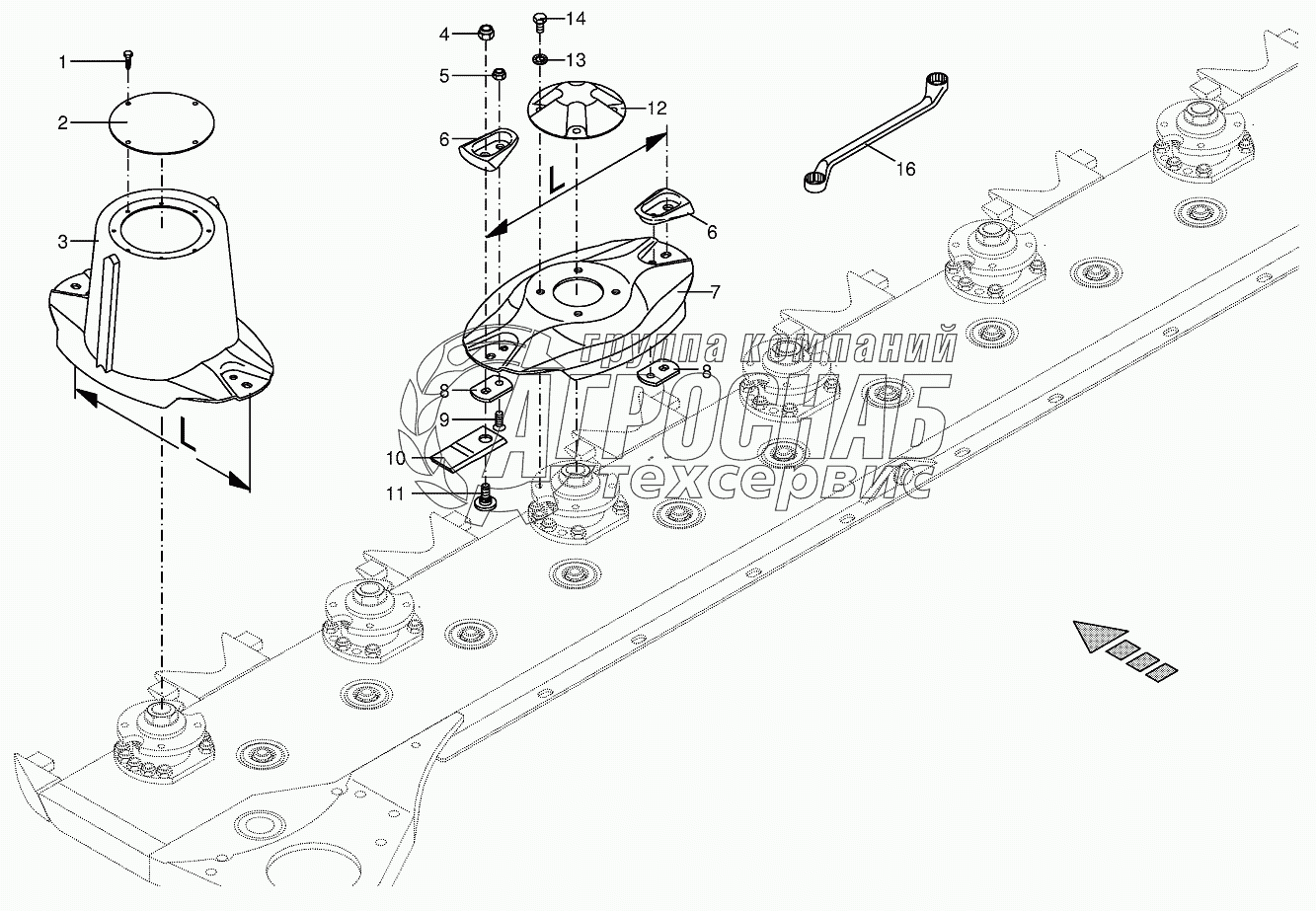 1
2
3
L
4
5
6
14
13
12
L
6
7
8
8
9
10
11
16
группа компаний
АГРОСНАБ
техсервис