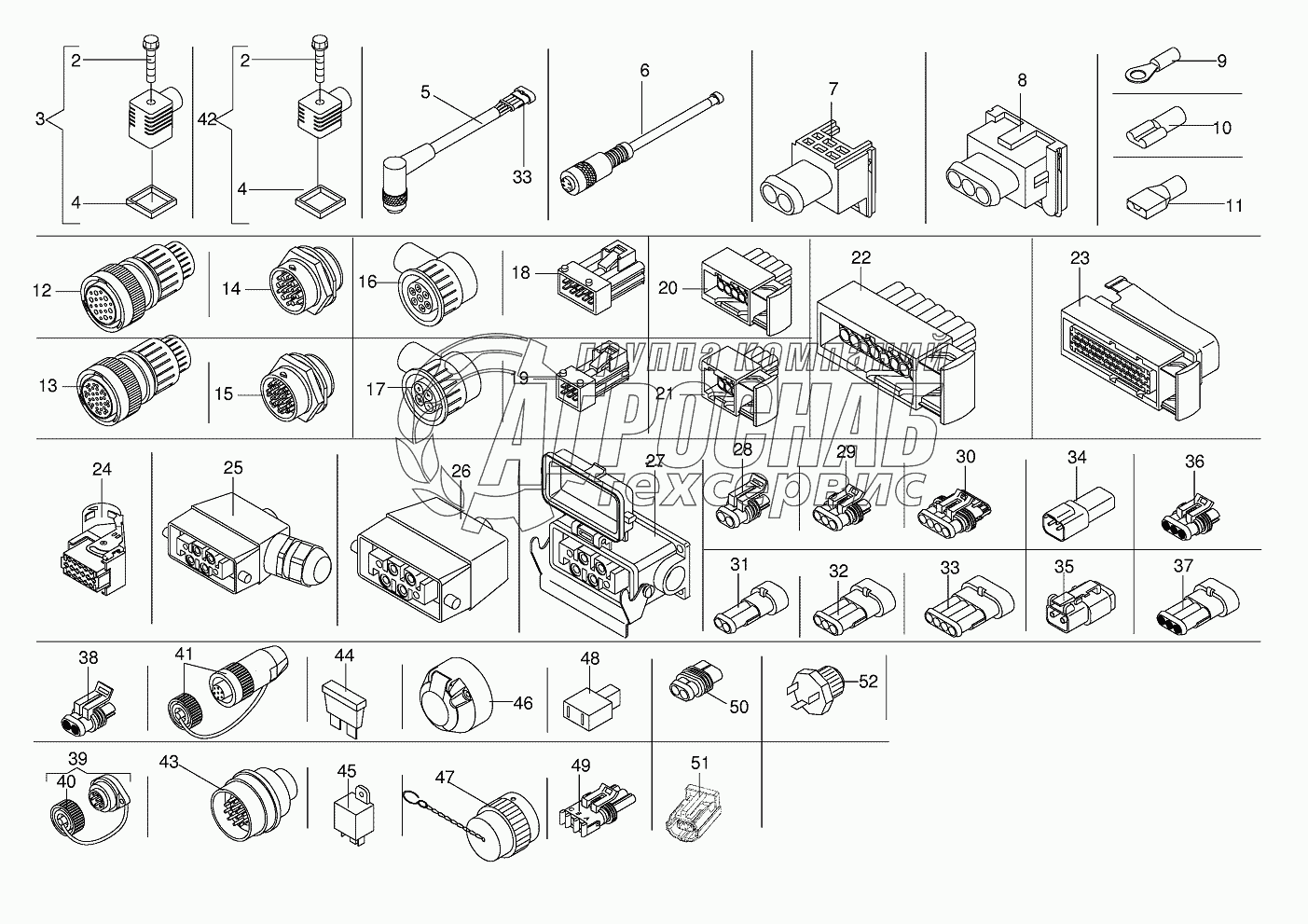 2
3
4
2
42
4
5
33
6
7
8
9
10
11
12
14
16
18
20
22
23
13
15
17
19
21
группа компаний
АГРОСНАБ
техсервис
24
25
26
27
28
29
30
34
36
31
32
33
35
37
38
41
44
46
48
50
52
39
40
43
45
47
49
51