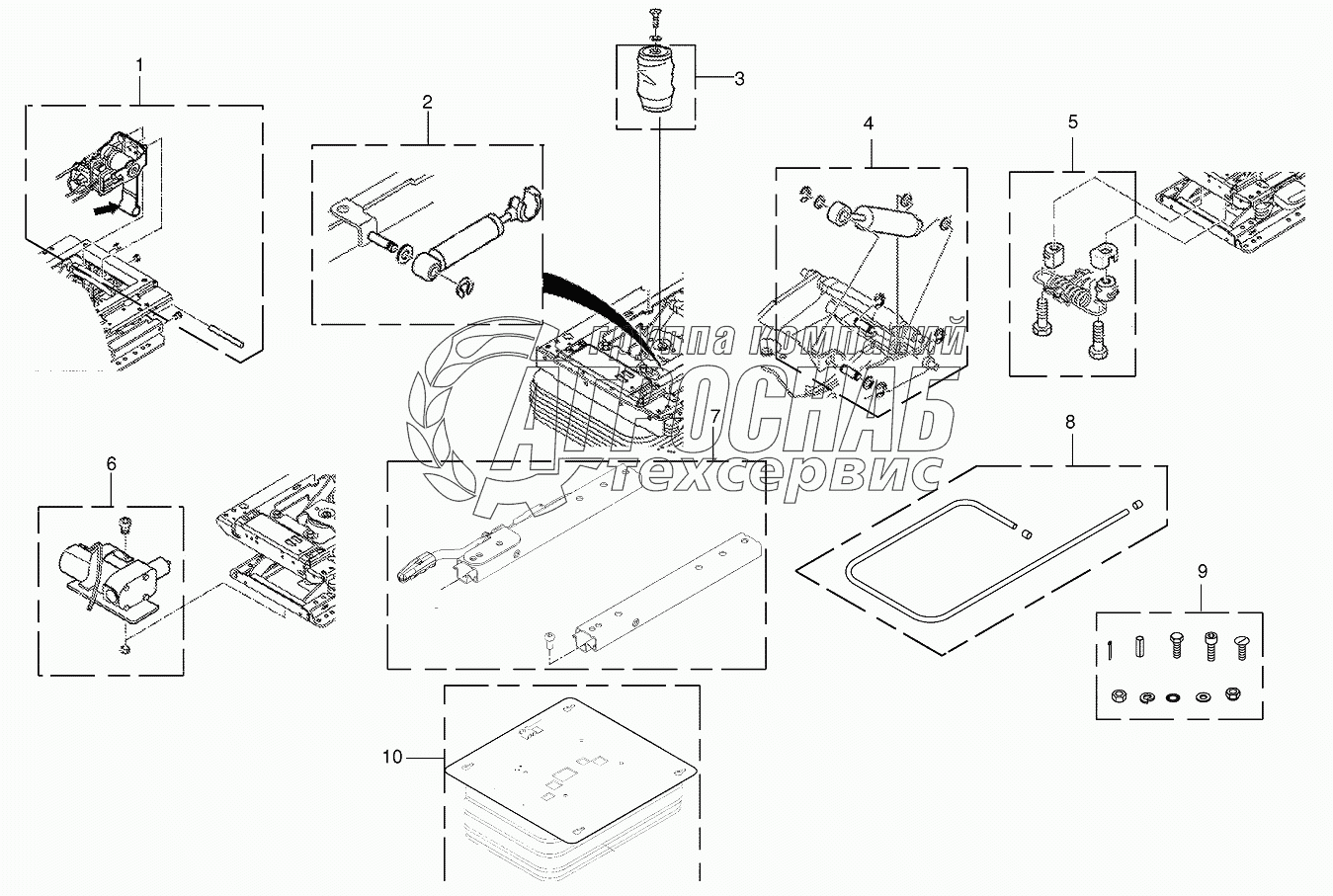 1
2
3
4
5
группа компаний
АГРОСНАБ
техсервис
6
7
8
9
10