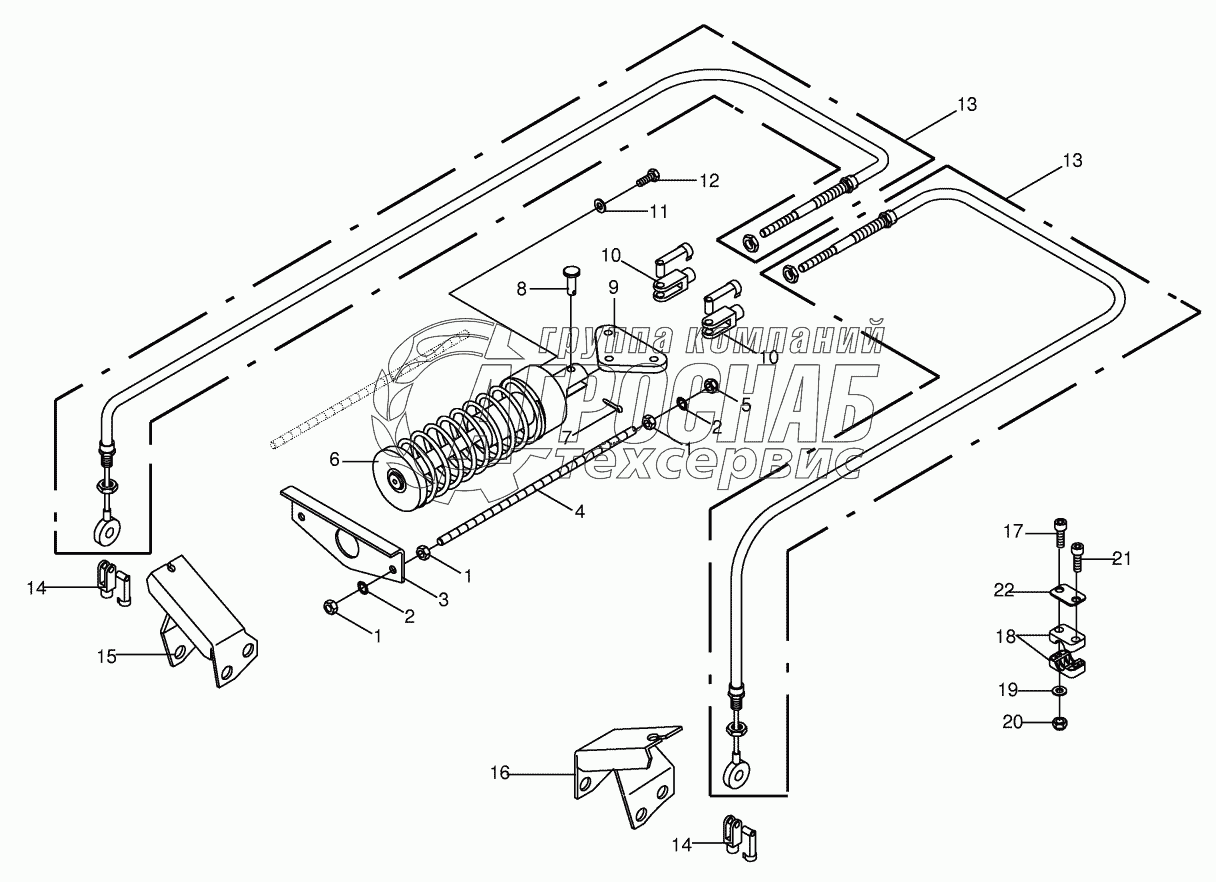 13
13
12
11
10
8
9
10
группа компаний
АГРОСНАБ
техсервис
5
2
7
6
4
1
3
2
1
14
15
17
21
22
18
19
20
16
14