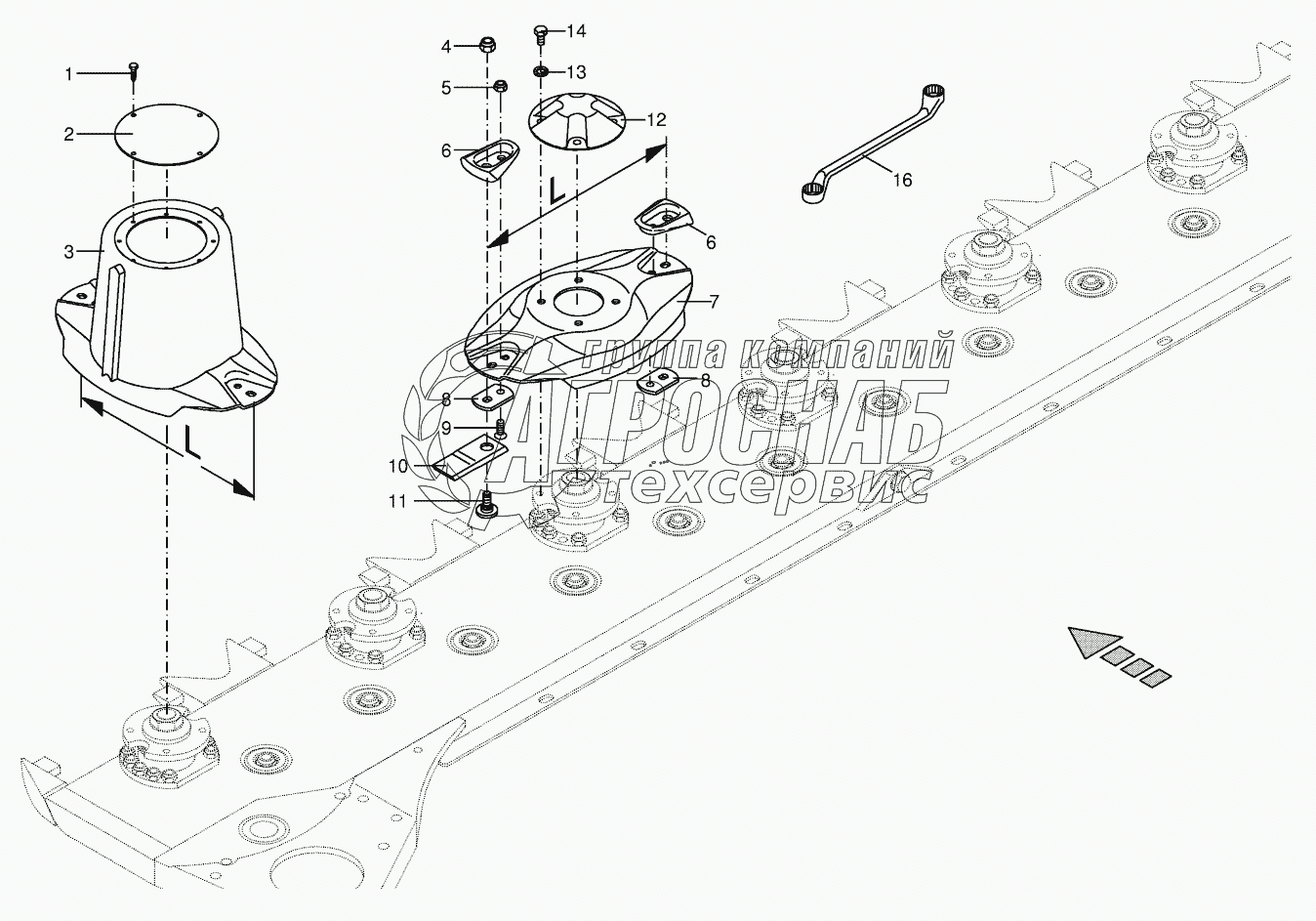 1
2
3
L
4
5
6
14
13
12
L
6
7
8
8
9
10
11
16
группа компаний
АГРОСНАБ
техсервис