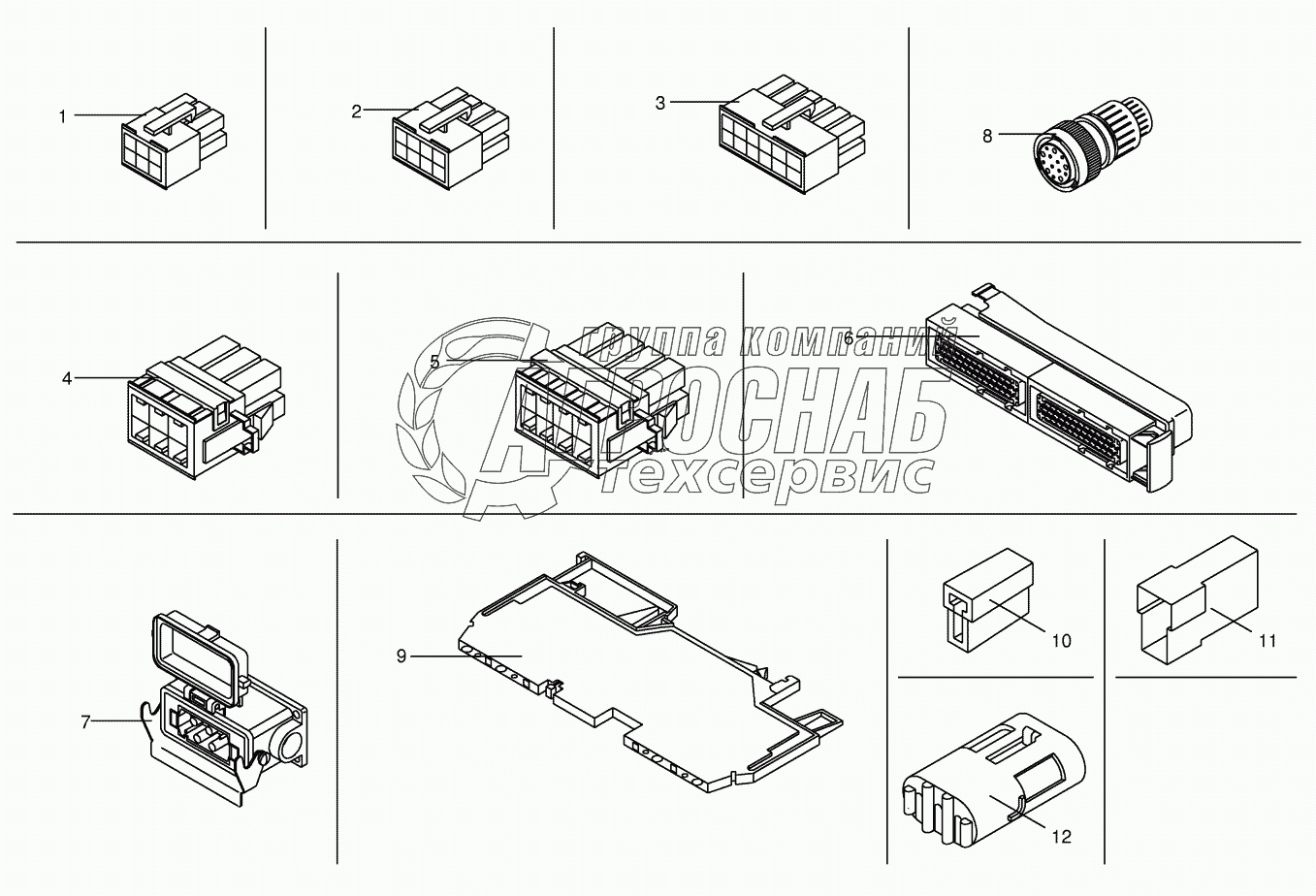 1
2
3
8
4
5
6
группа компаний
АГРОСНАБ
техсервис
7
9
10
11
12