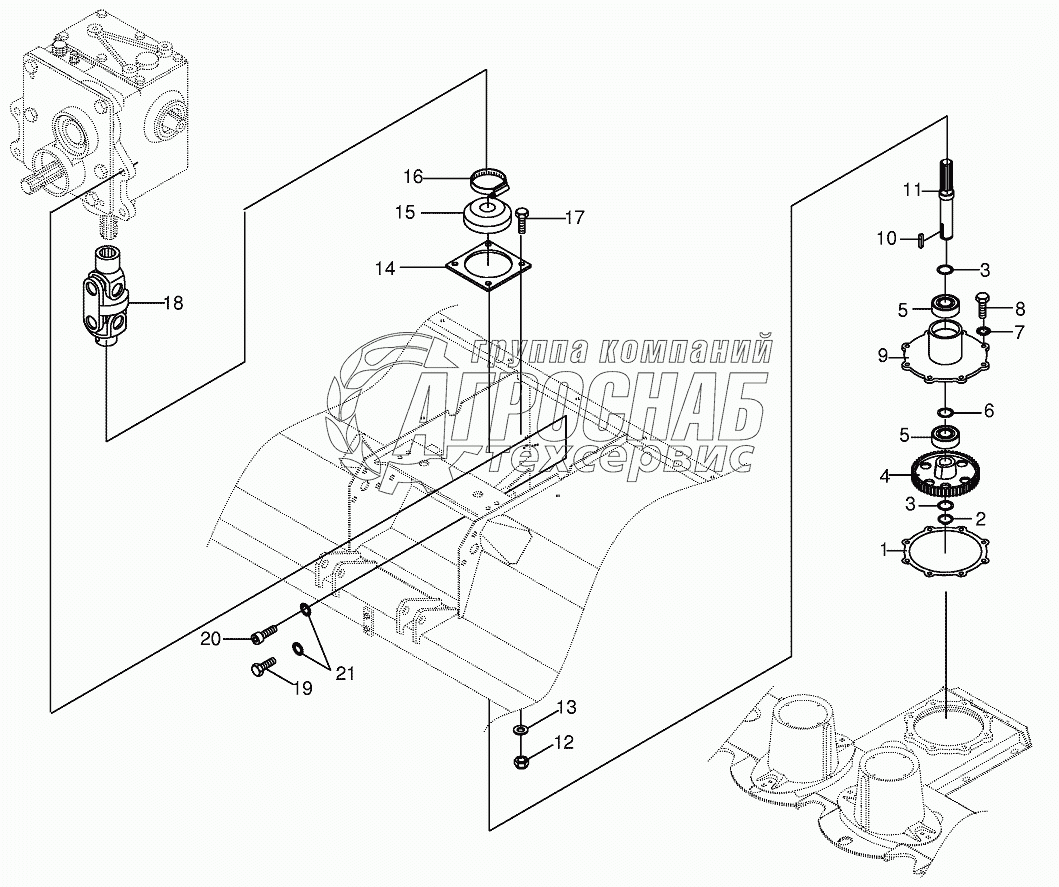 16
15
17
14
18
группа компаний
АГРОСНАБ
техсервис
11
10
3
5
8
7
9
6
5
4
3
2
1
20
21
19
13
12