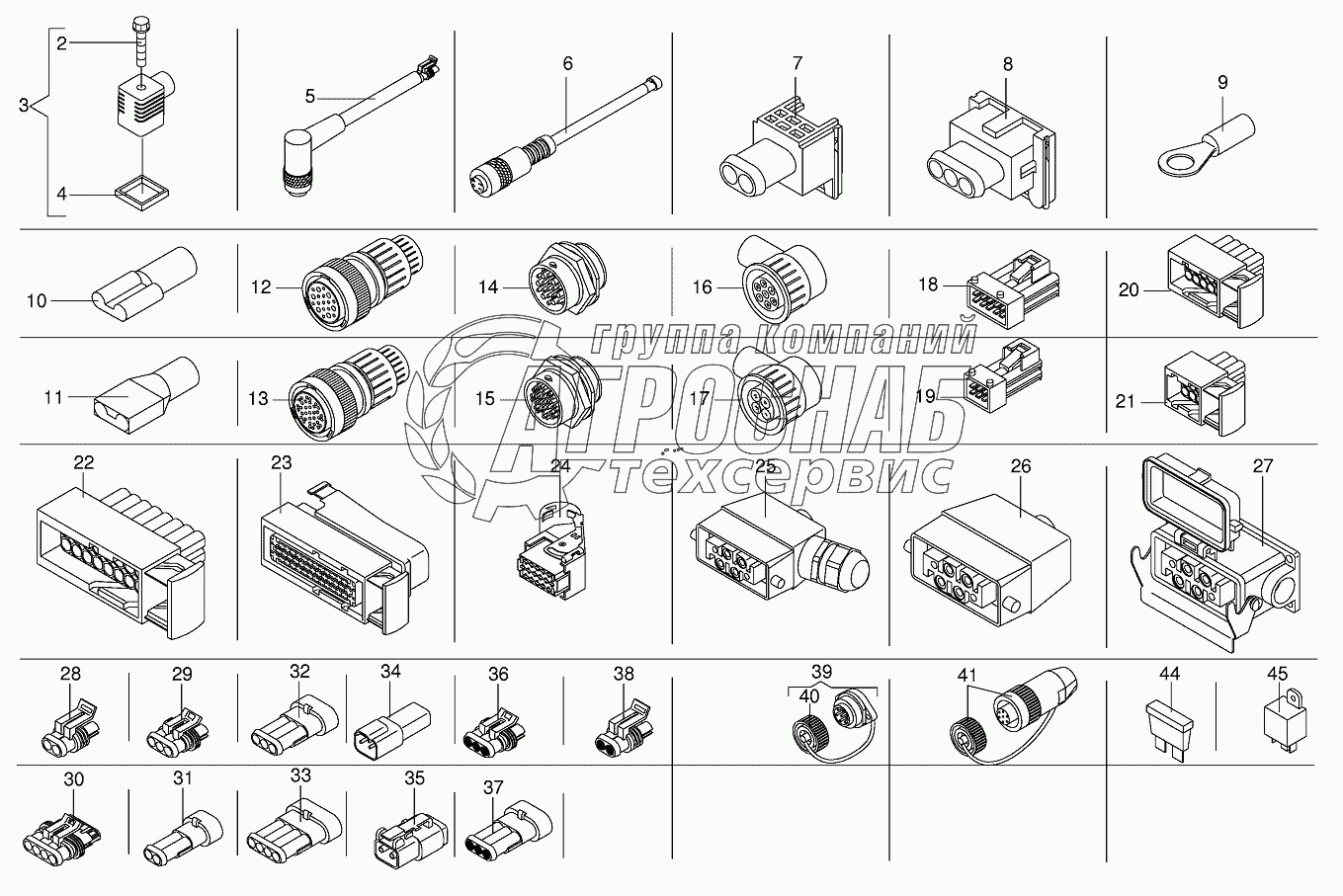 2
3
4
5
6
7
8
9
10
12
14
16
18
20
11
13
15
17
19
21
группа компаний
АГРОСНАБ
техсервис
22
23
24
25
26
27
28
29
32
34
36
38
39
40
41
44
45
30
31
33
35
37