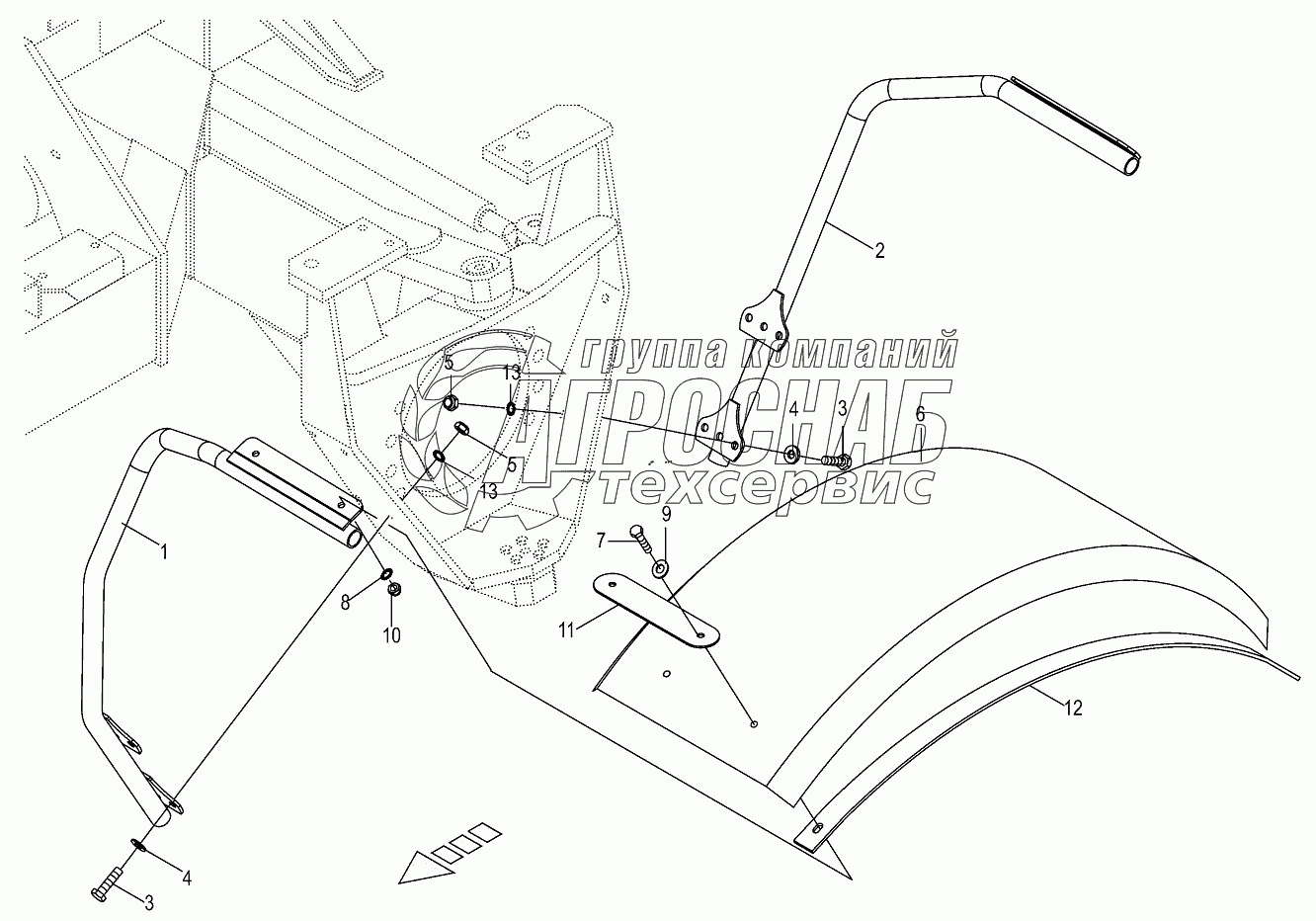 2
группа компаний
АГРОСНАБ
техсервис
5
13
4
3
6
5
13
1
7
9
8
10
11
12
4
3