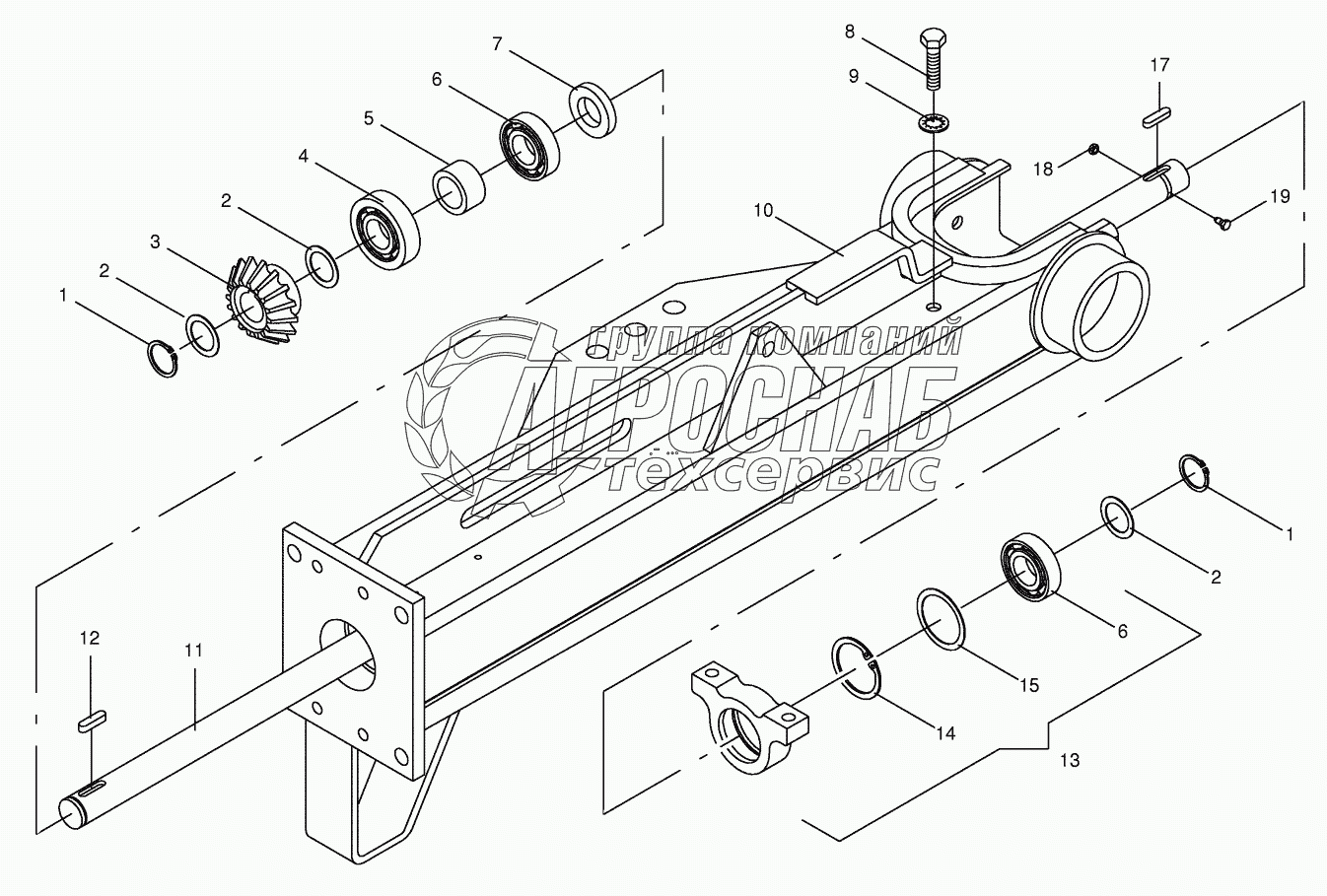 7
6
5
4
2
3
2
1
8
9
17
18
19
10
группа компаний
АГРОСНАБ
техсервис
1
2
6
15
14
13
12
11