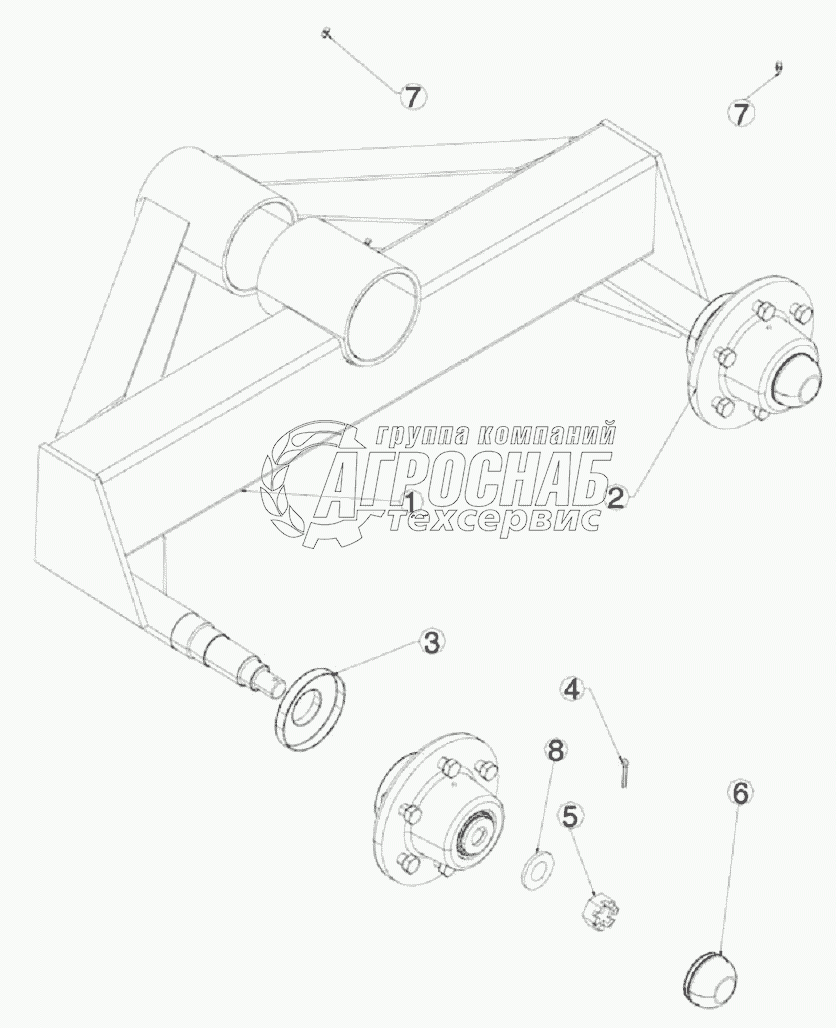 7
7
группа компаний
АГРОСНАБ
техсервис
1
2
3
4
8
5
6