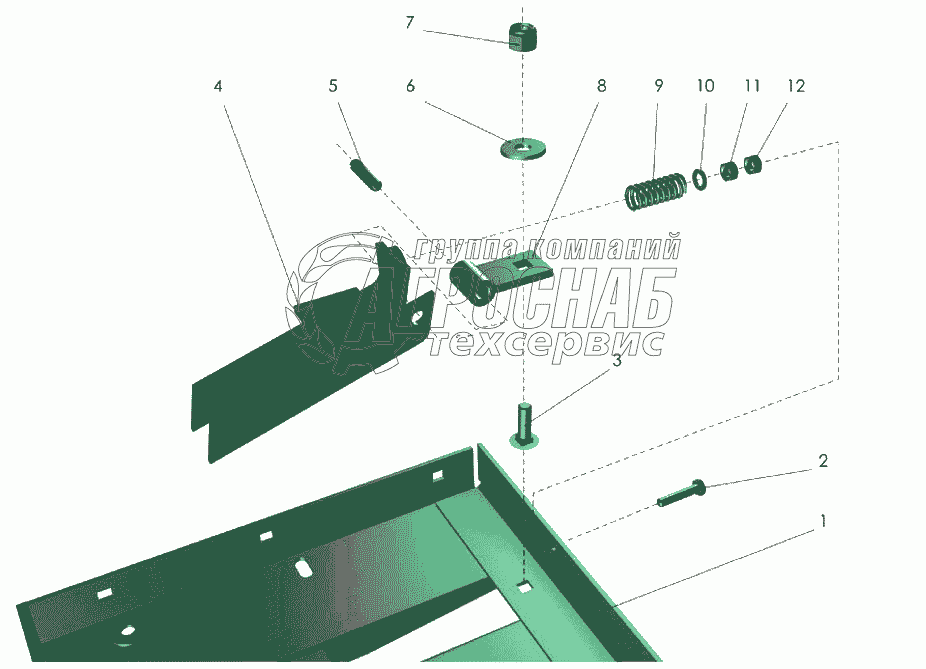 7
4
5
6
8
9
10
11
12
группа компаний
АГРОСНАБ
техсервис
3
2
1