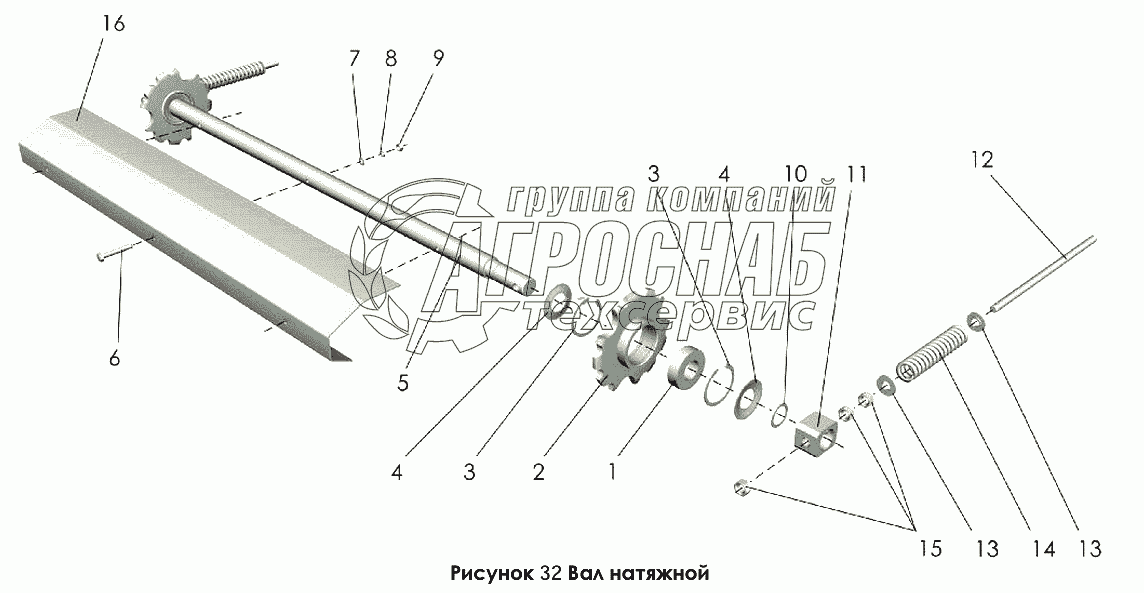 16
7 8 9
группа компаний
АГРОСНАБ
техсервис
3 4 10 11
12
6
5
4 3 2 1
15 13 14 13
Рисунок 32 Вал натяжной