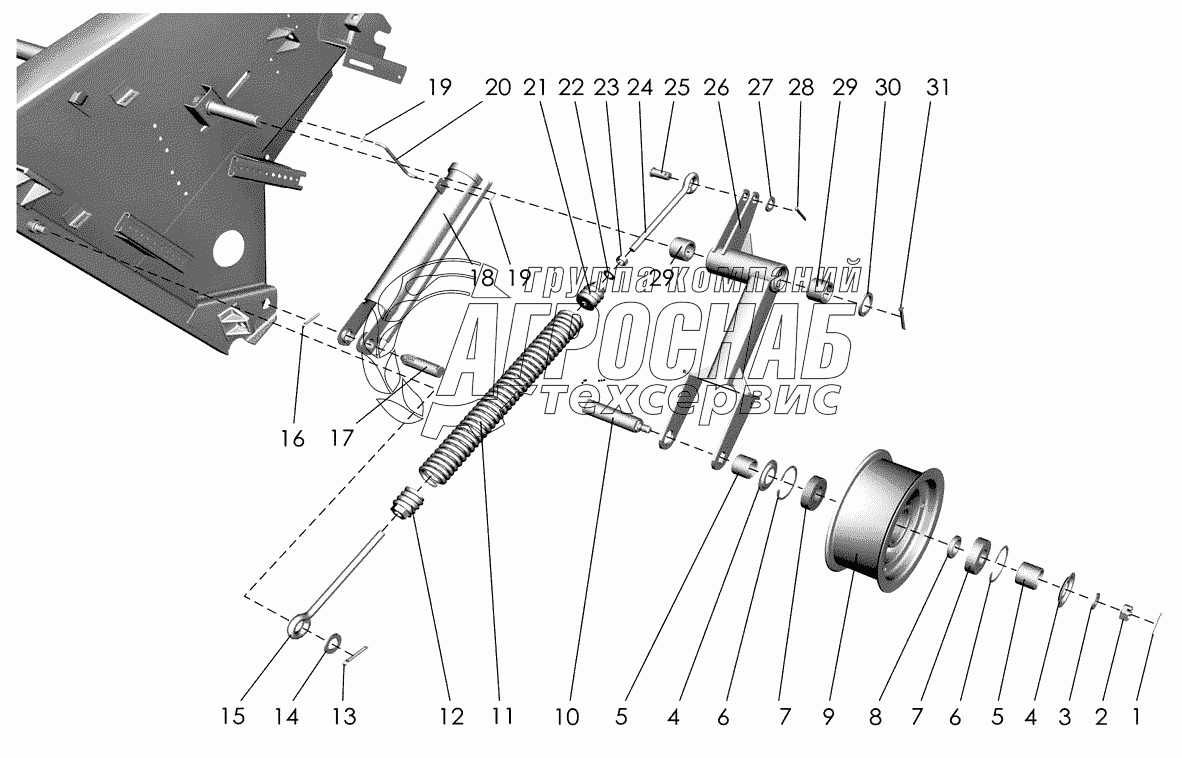 19 20 21 22 23 24 25 26 27 28 29 30 31

18 19

29

группа компаний
АГРОСНАБ
техсервис

16 17

15 14 13 12 11 10 5 4 6 7 9 8 7 6 5 4 3 2 1