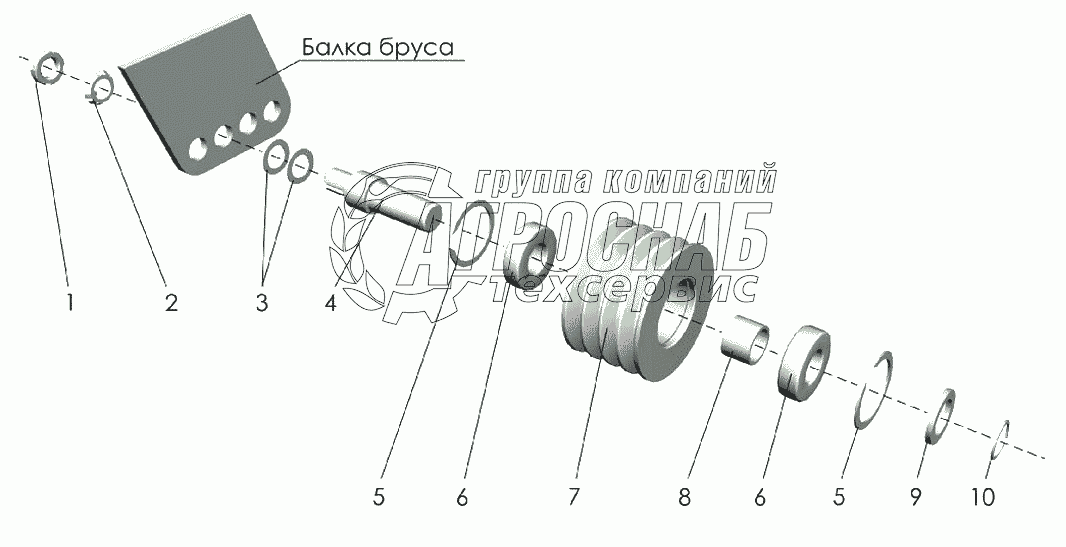 Балка бруса

группа компаний
АГРОСНАБ
техсервис

1
2
3
4
5
6
7
8
6
5
9
10