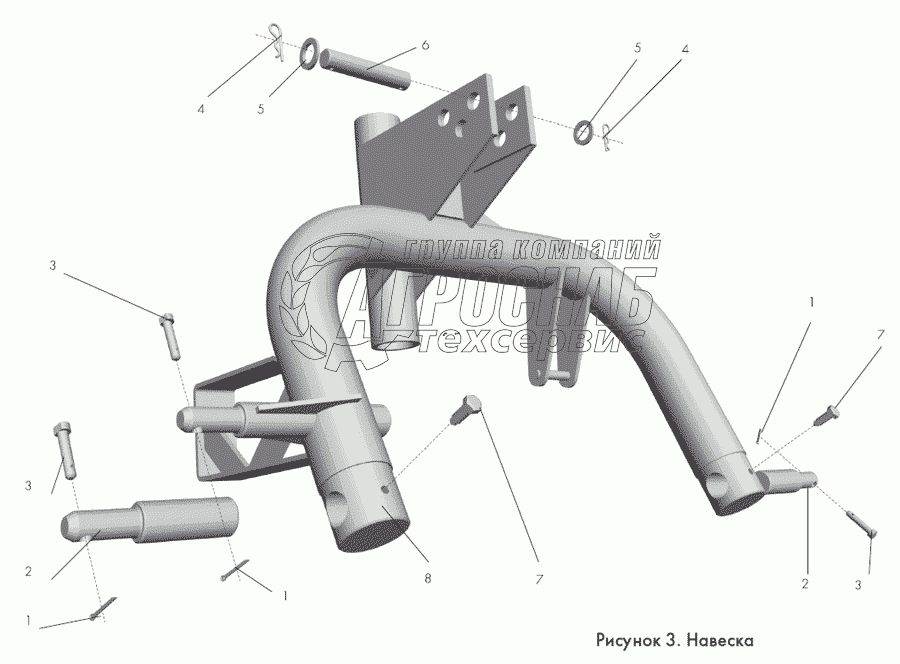 4
5
6
5
4
группа компаний
АГРОСНАБ
техсервис
3
1
7
3
2
1
1
8
7
2
3
Рисунок 3. Навеска