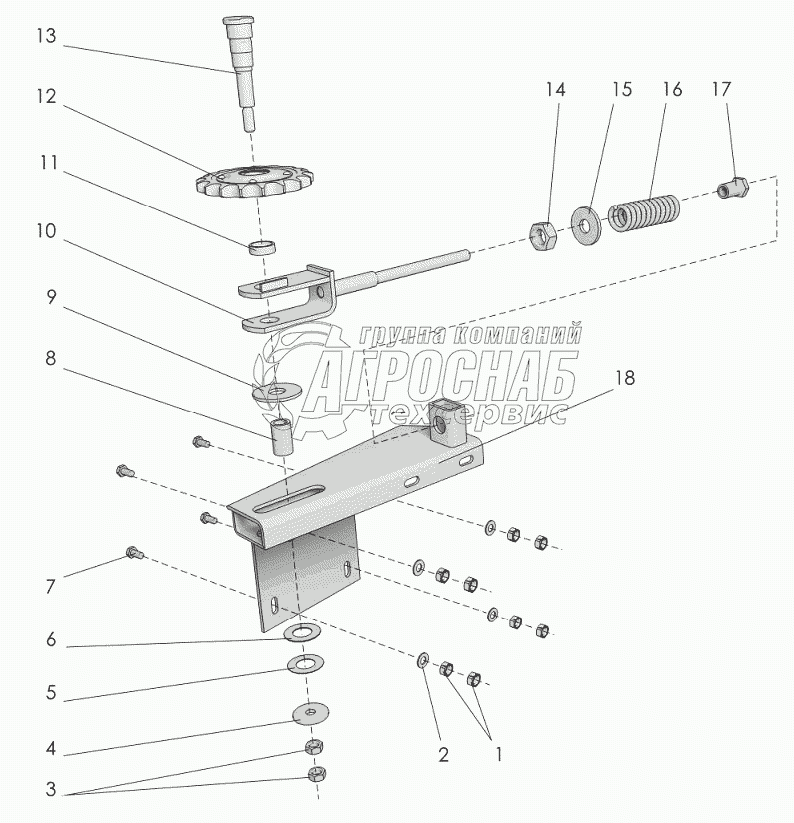 13
12
11
10
9
8
7
6
5
4
3
14
15
16
17
18
2
1
группа компаний
АГРОСНАБ
техсервис